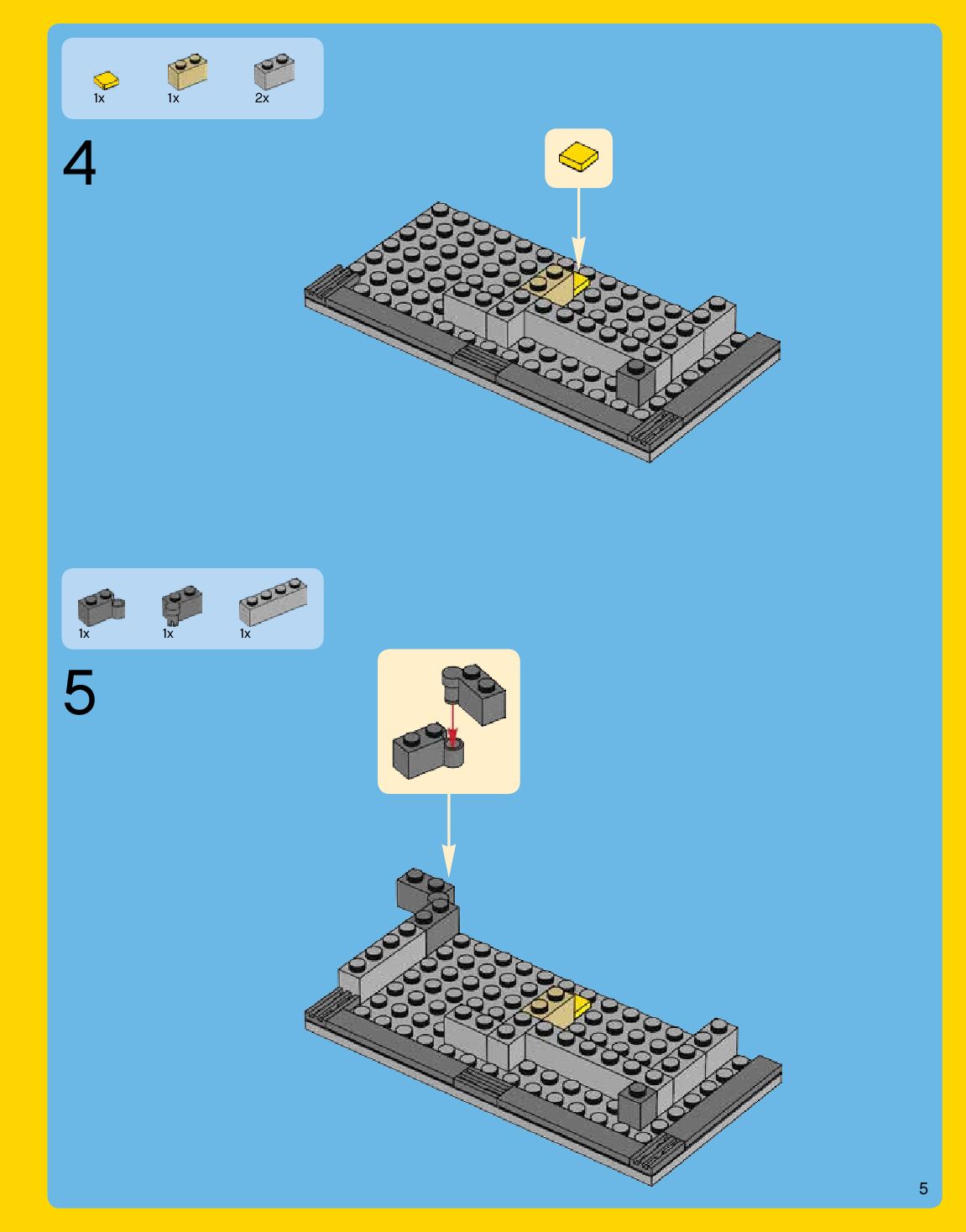 1x 1x 2x

4

1x 1x 1x

5

5