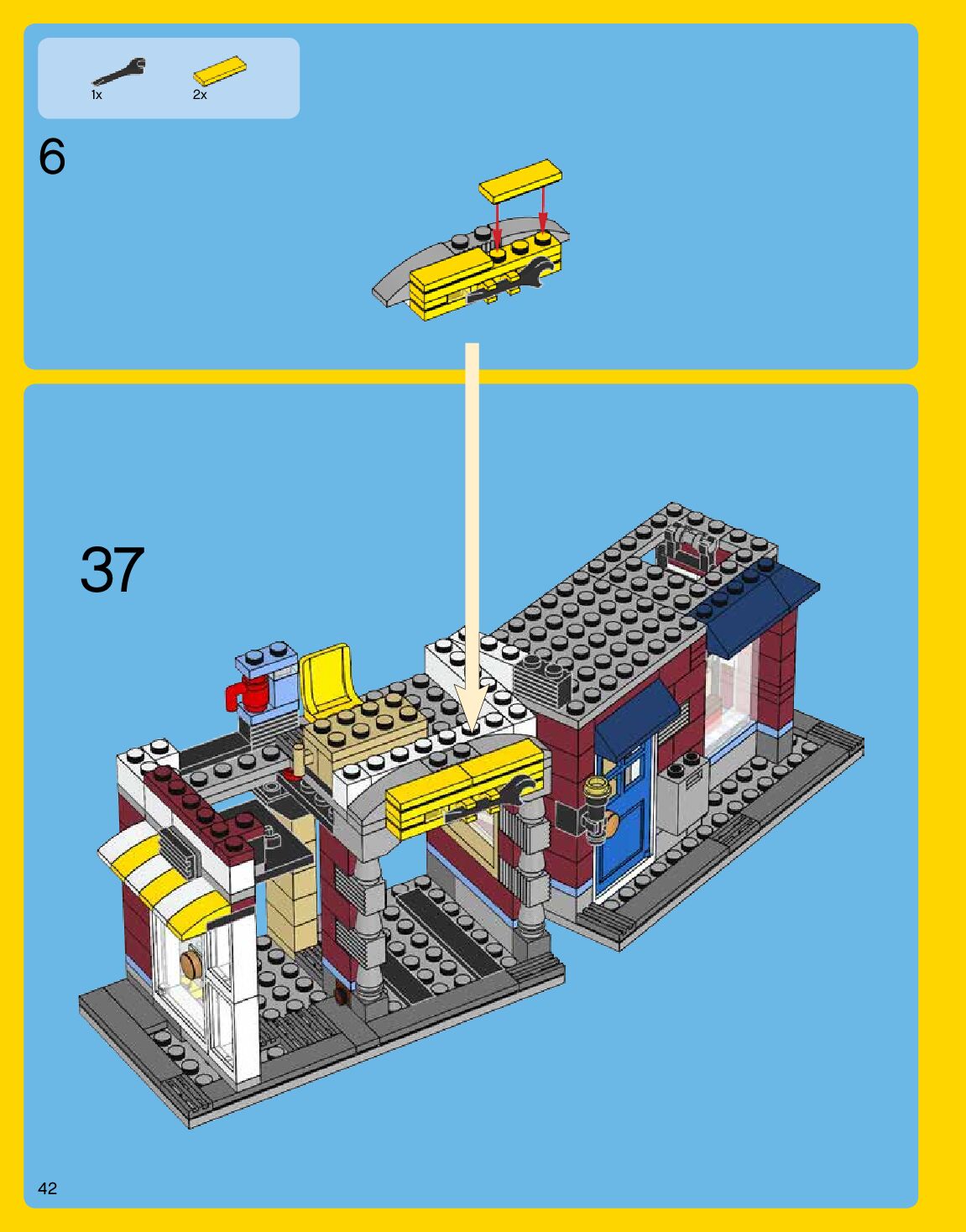 1x

2x

6

37

42