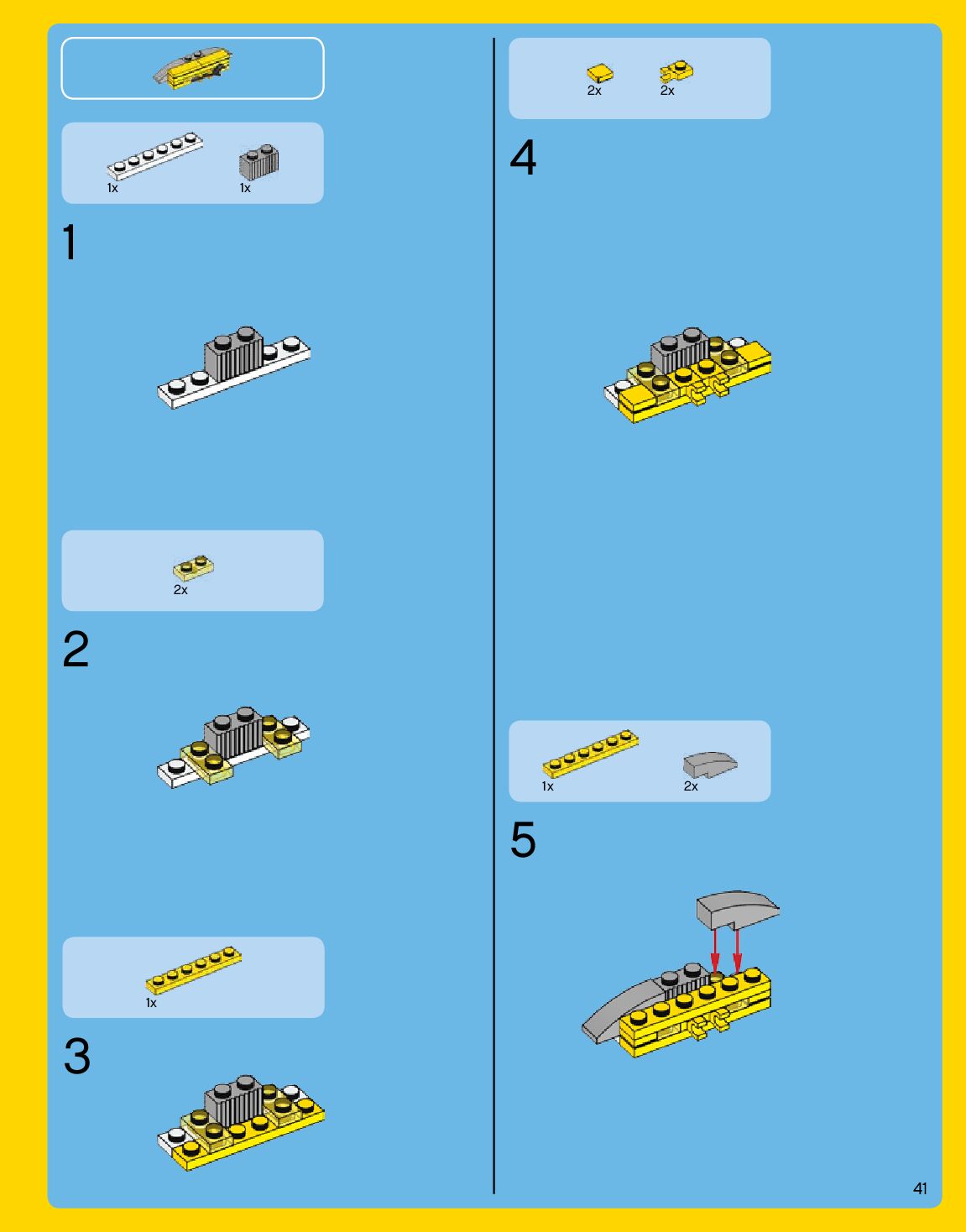 1x 1x

1

2x

2

1x

3

2x 2x

4

1x 2x

5

41