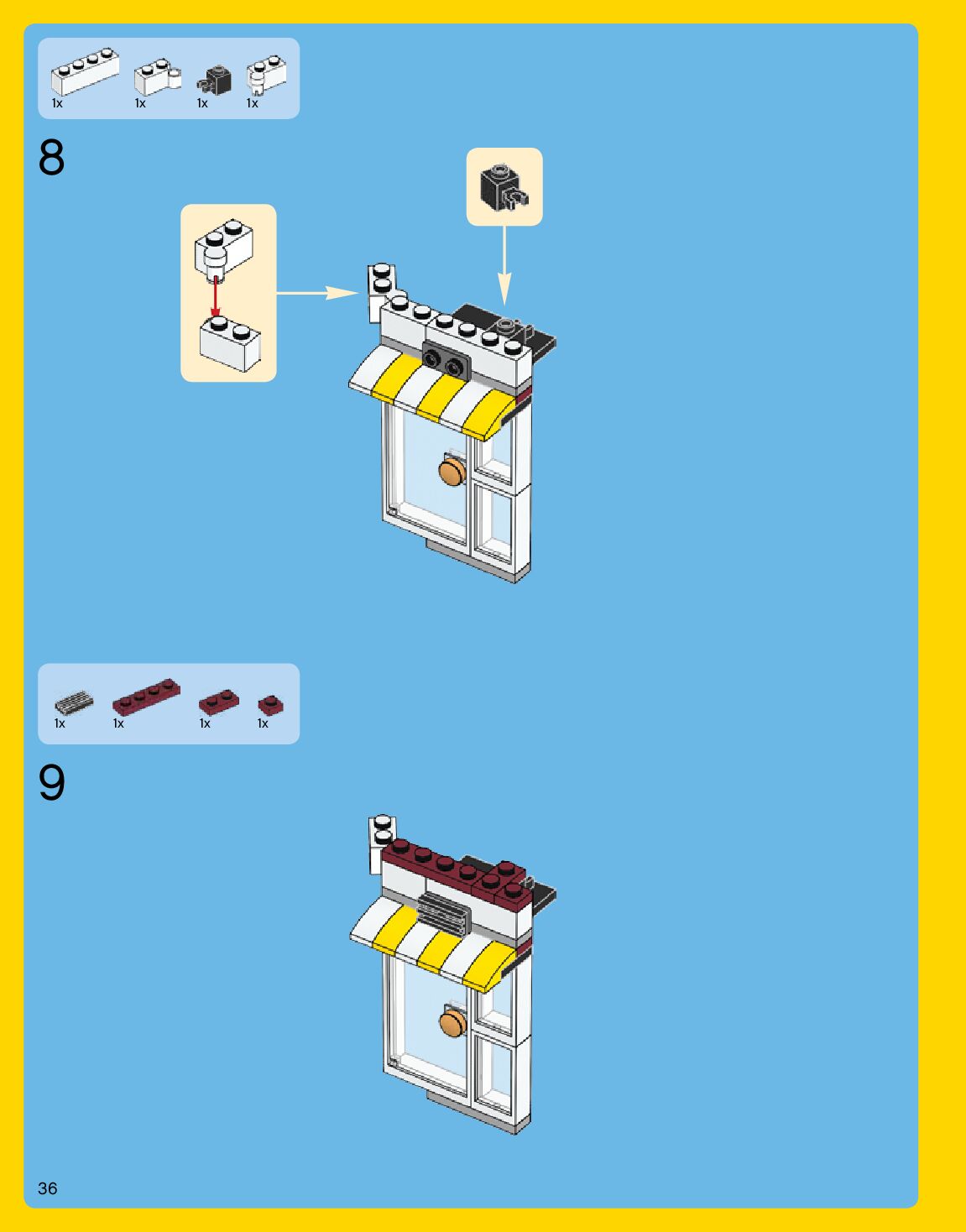 1x 1x 1x 1x

8

1x 1x 1x 1x

9

36