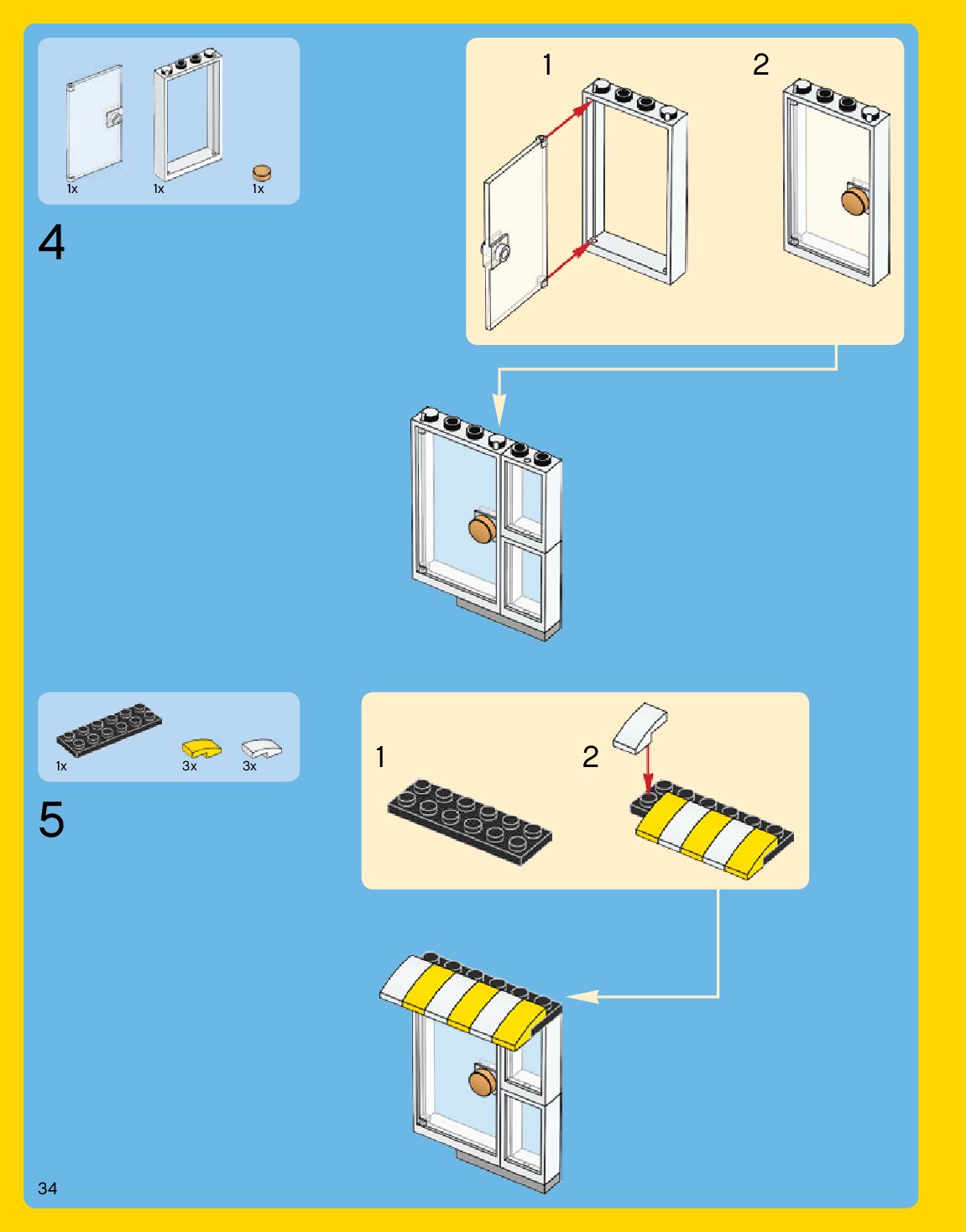 1x 1x 1x

4

1 2

1x 3x 3x

5

1 2

34