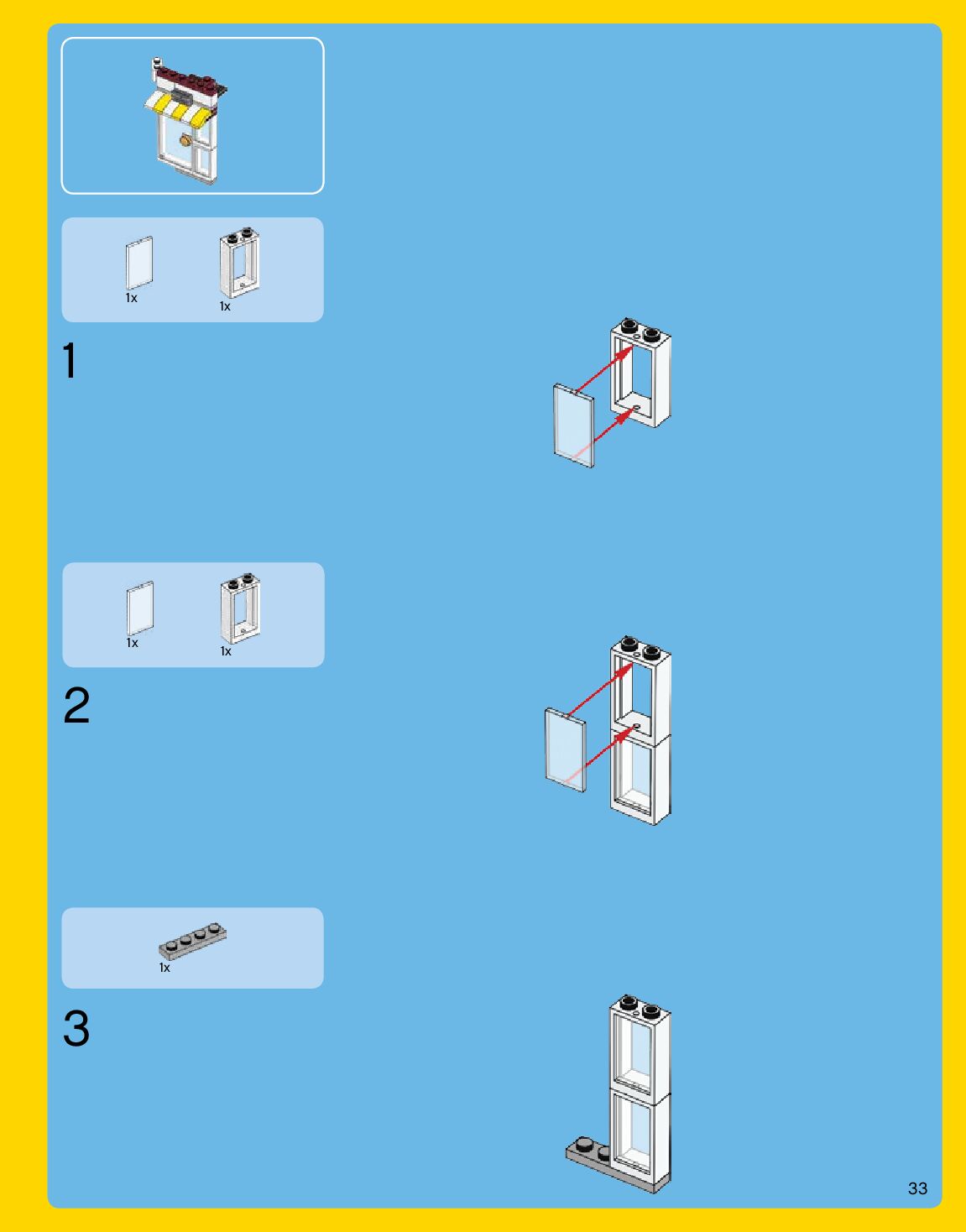 1x 1x

1

1x 1x

2

1x

3

33