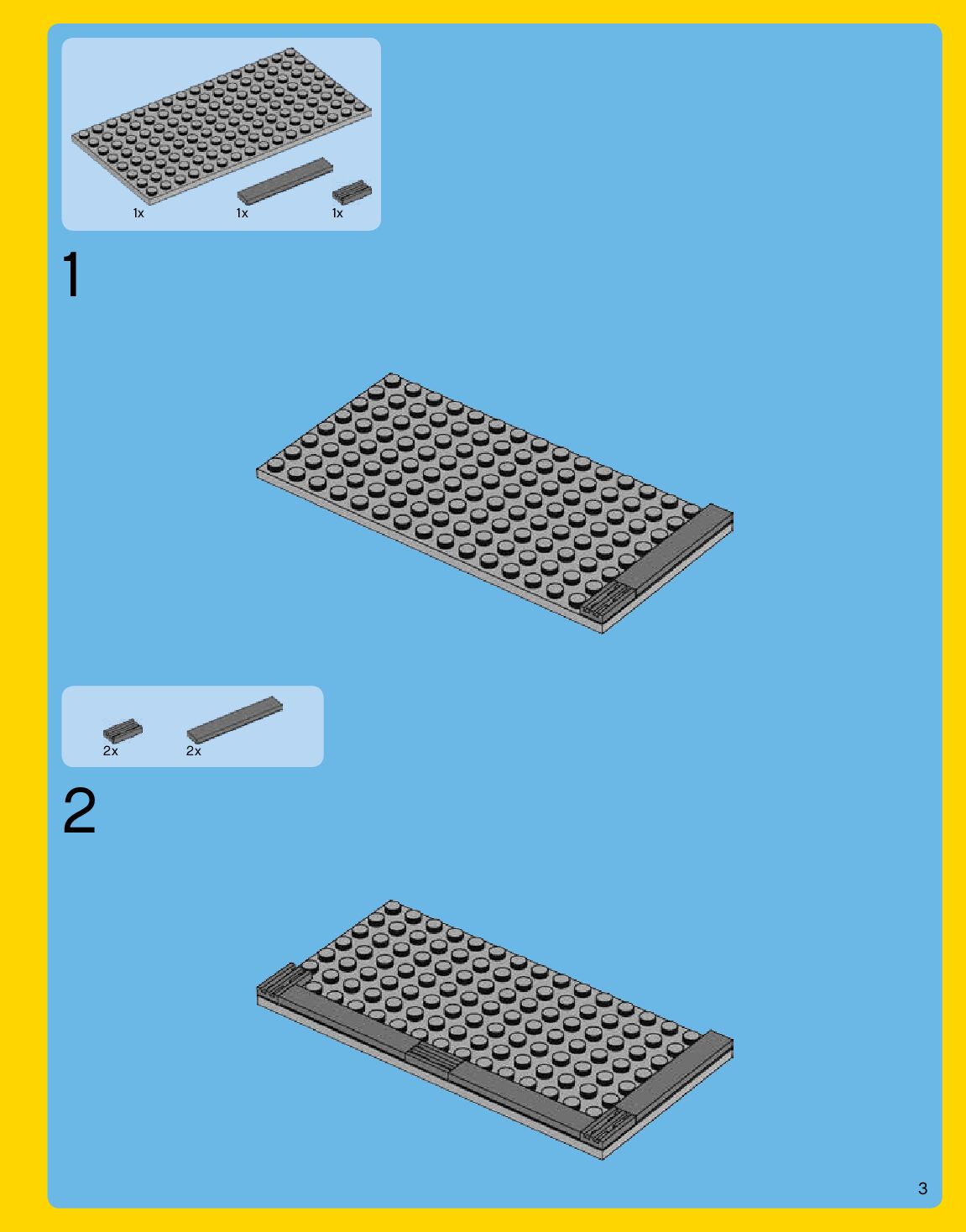 1x 1x 1x

1

2x 2x

2

3