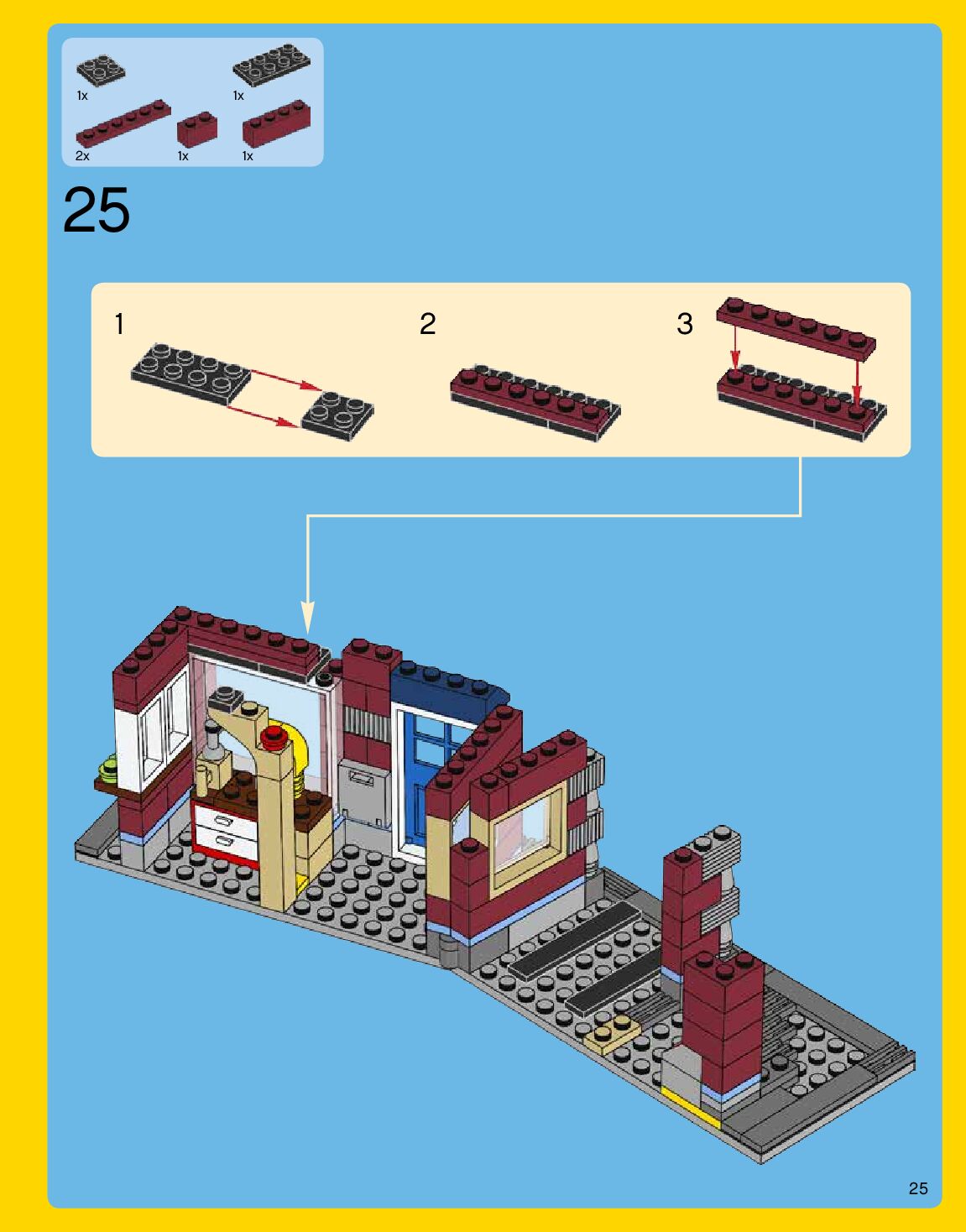 1x
1x
2x
1x
1x

25

1
2
3

25