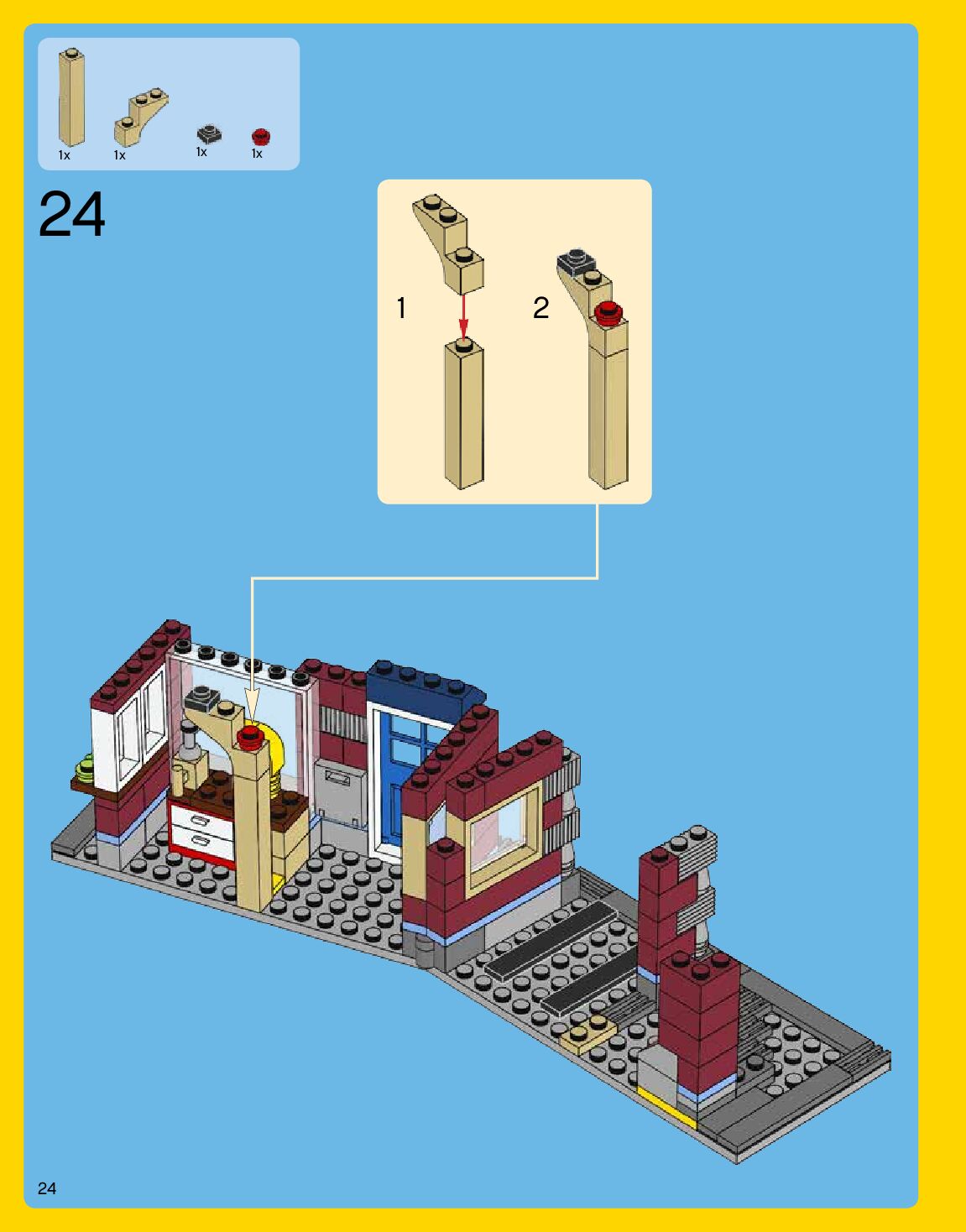 1x 1x 1x 1x

24

1

2

24