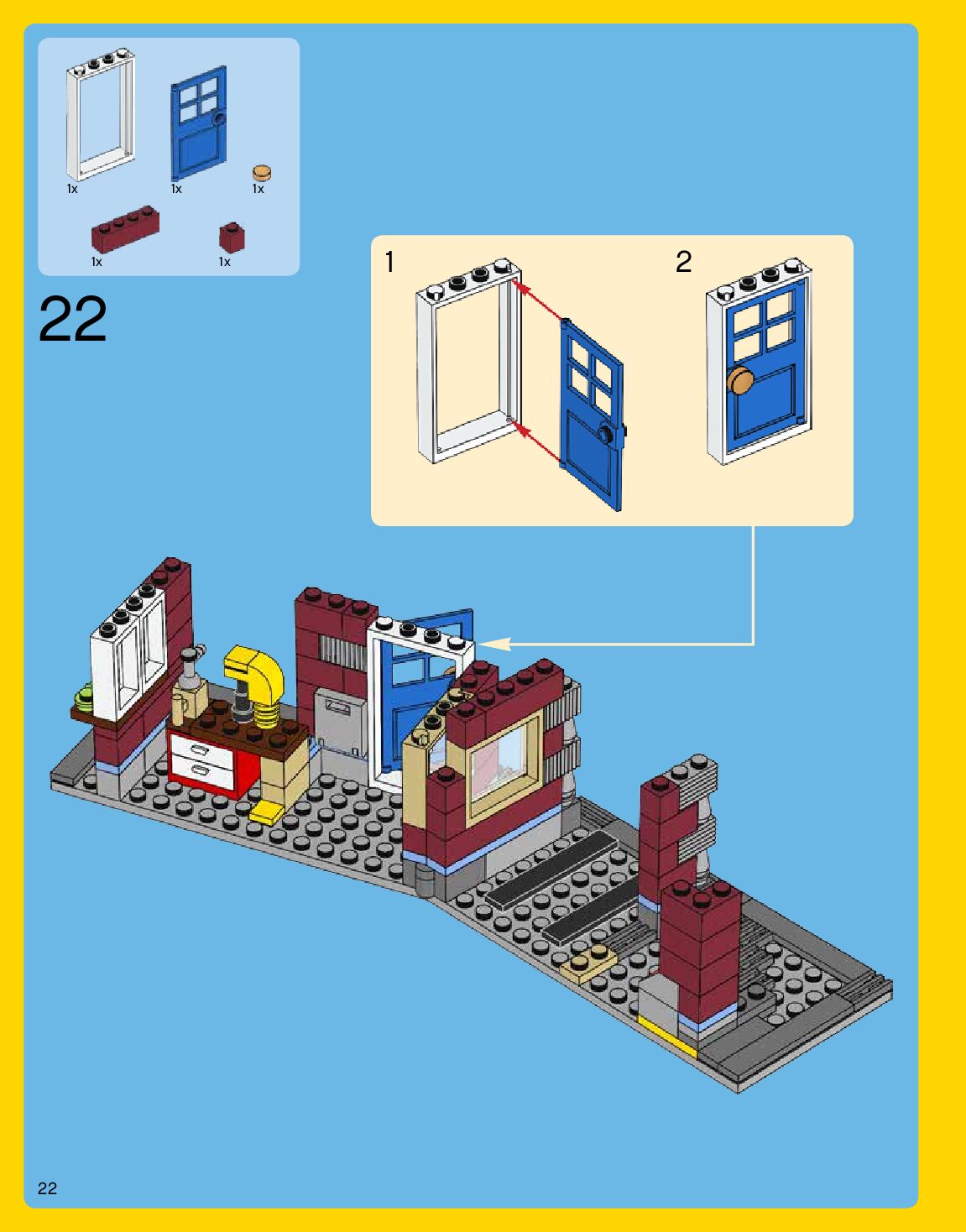 1x 1x 1x

1x 1x

22

1

2

22