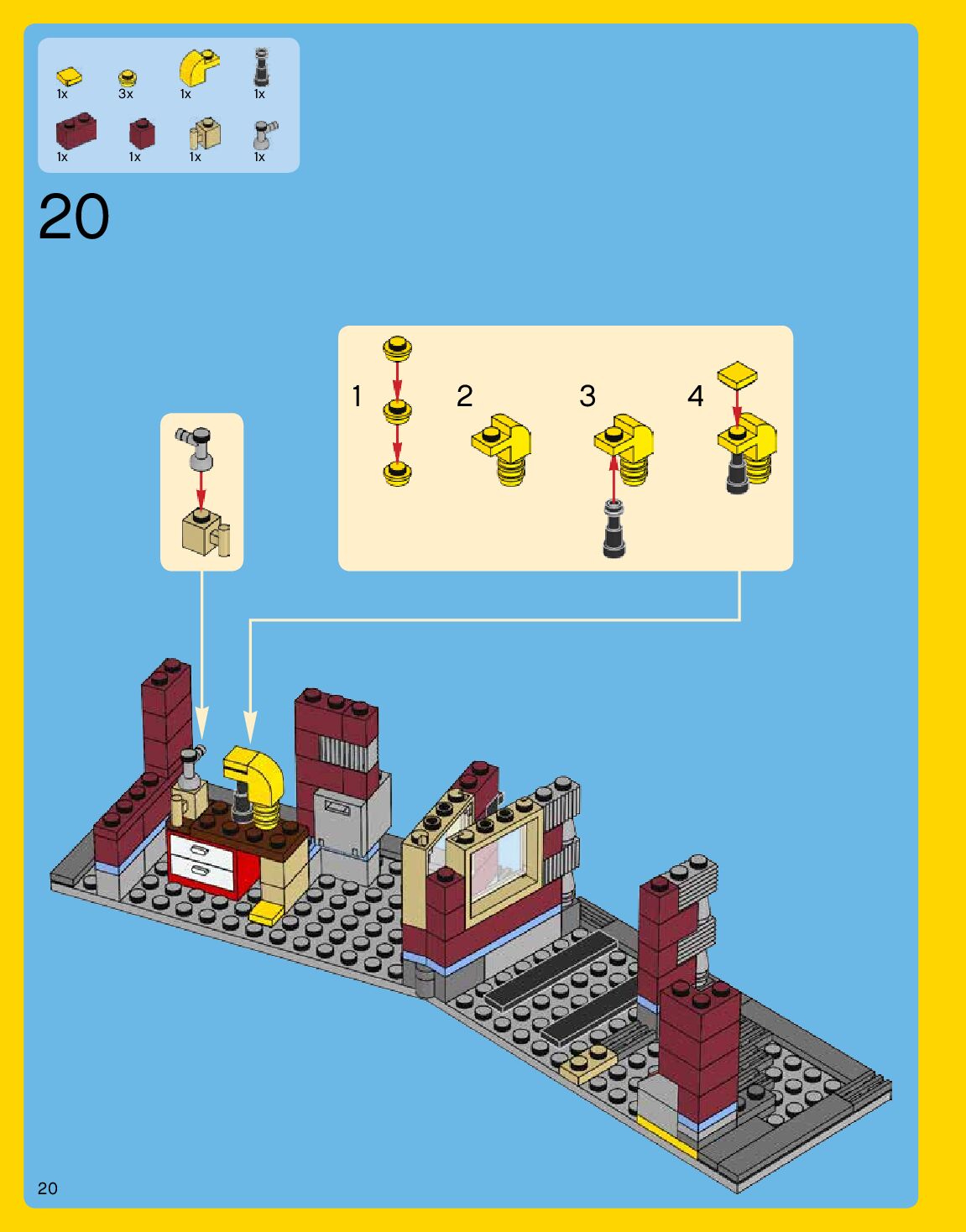 1x
3x
1x
1x
1x
1x
1x
1x

20

1
2
3
4

20