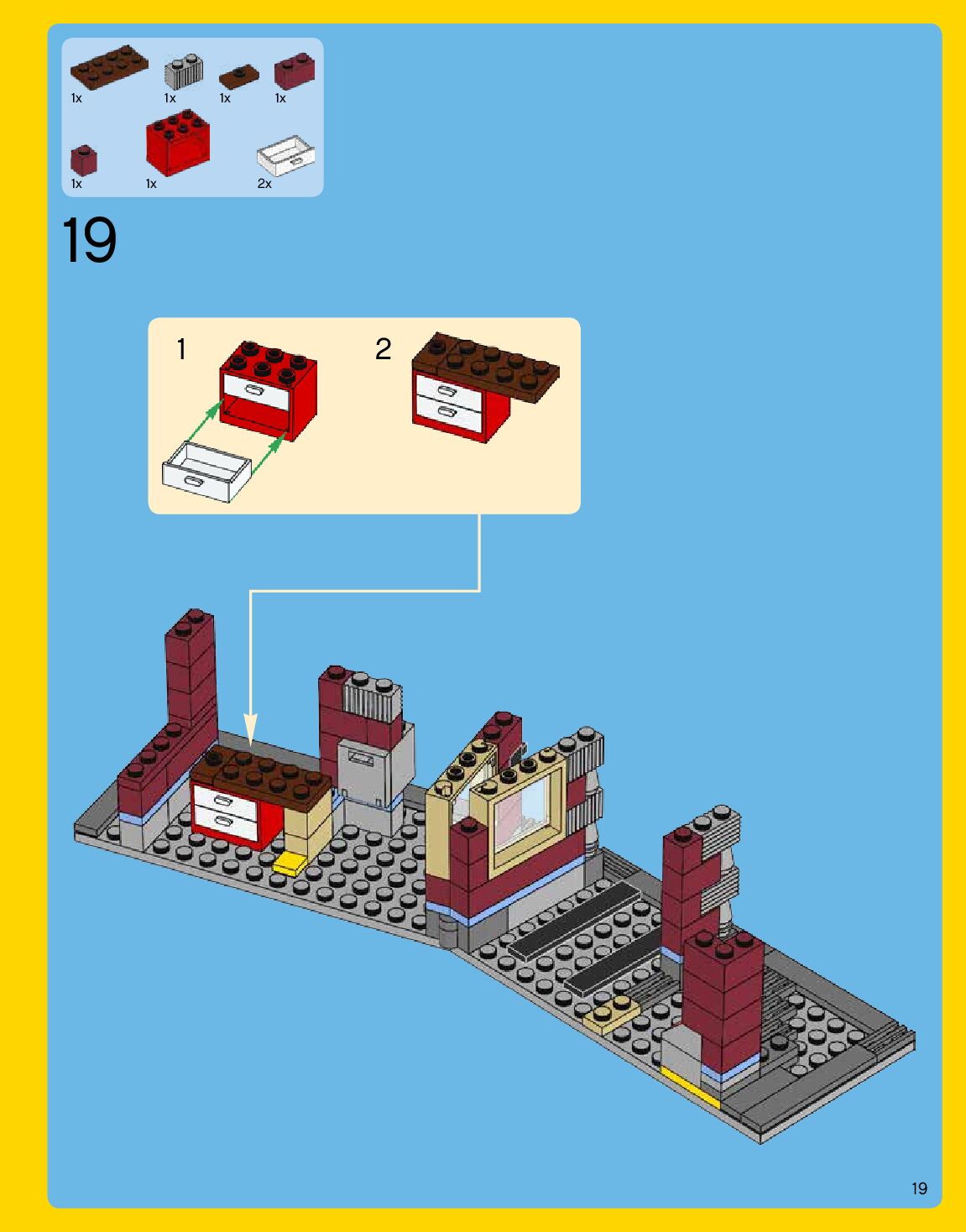 1x 1x 1x 1x
1x 1x 2x

19

1

2

19