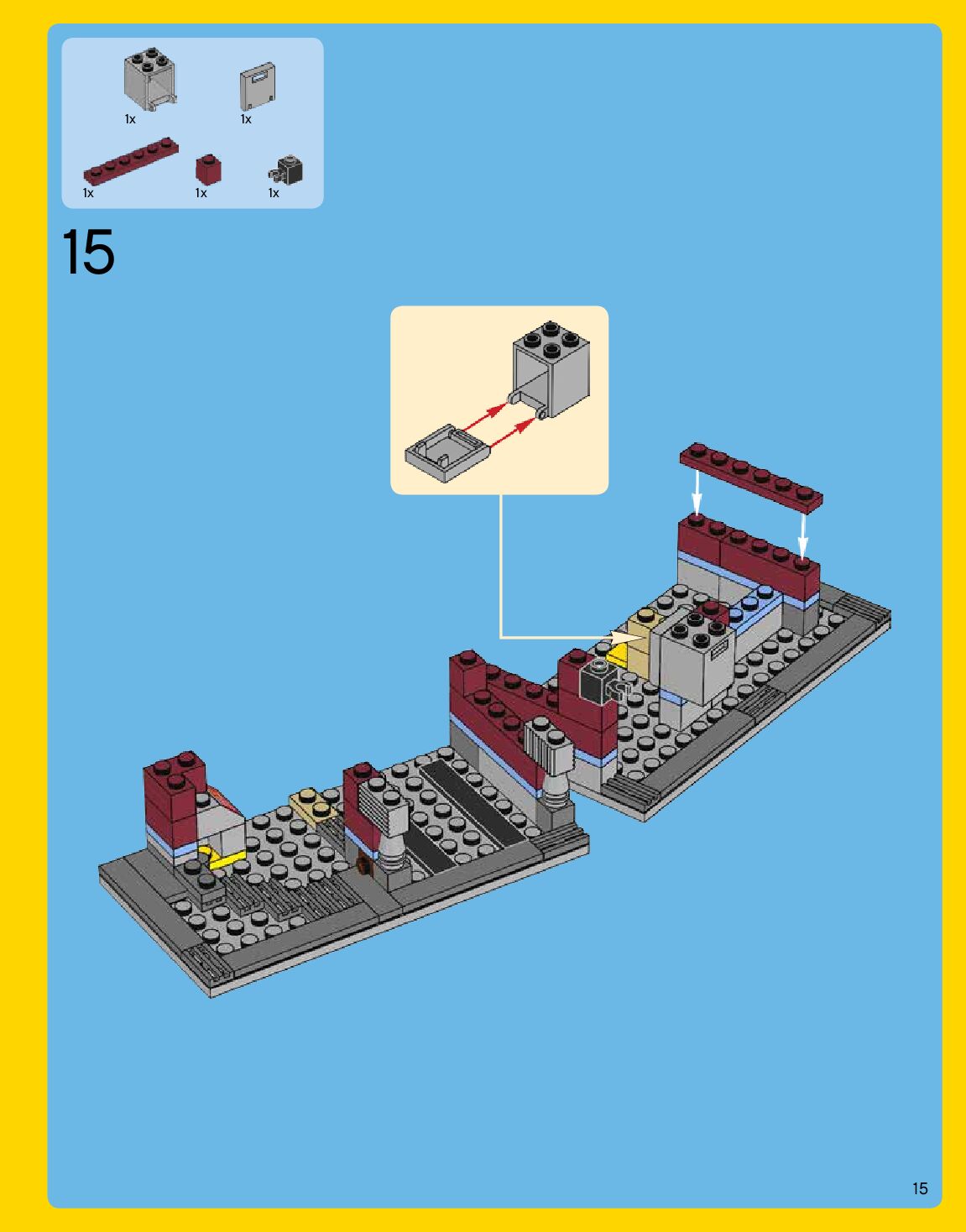 1x
1x
1x
1x
1x

15

15