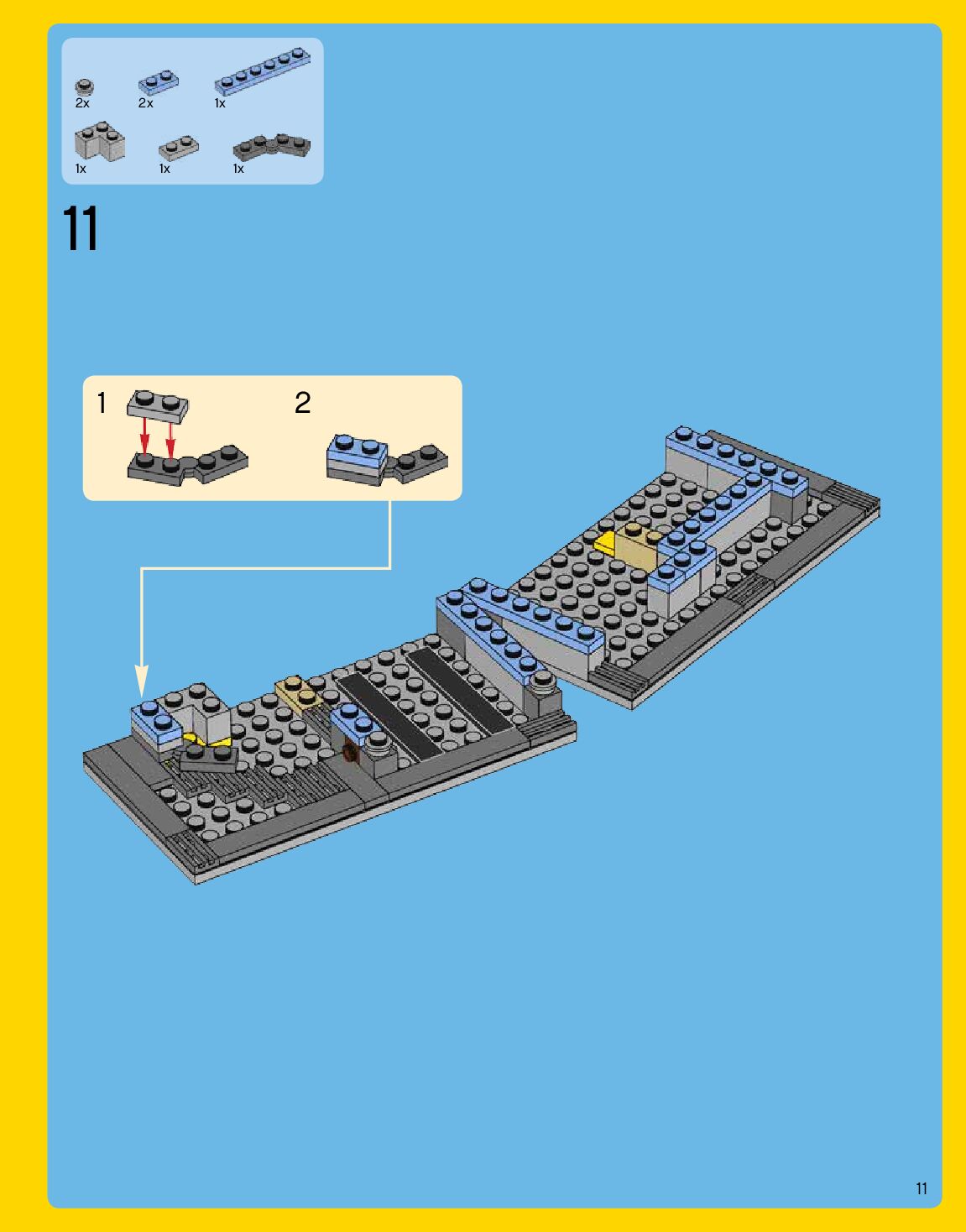 2x 2x 1x
1x 1x 1x

11

1 2

11