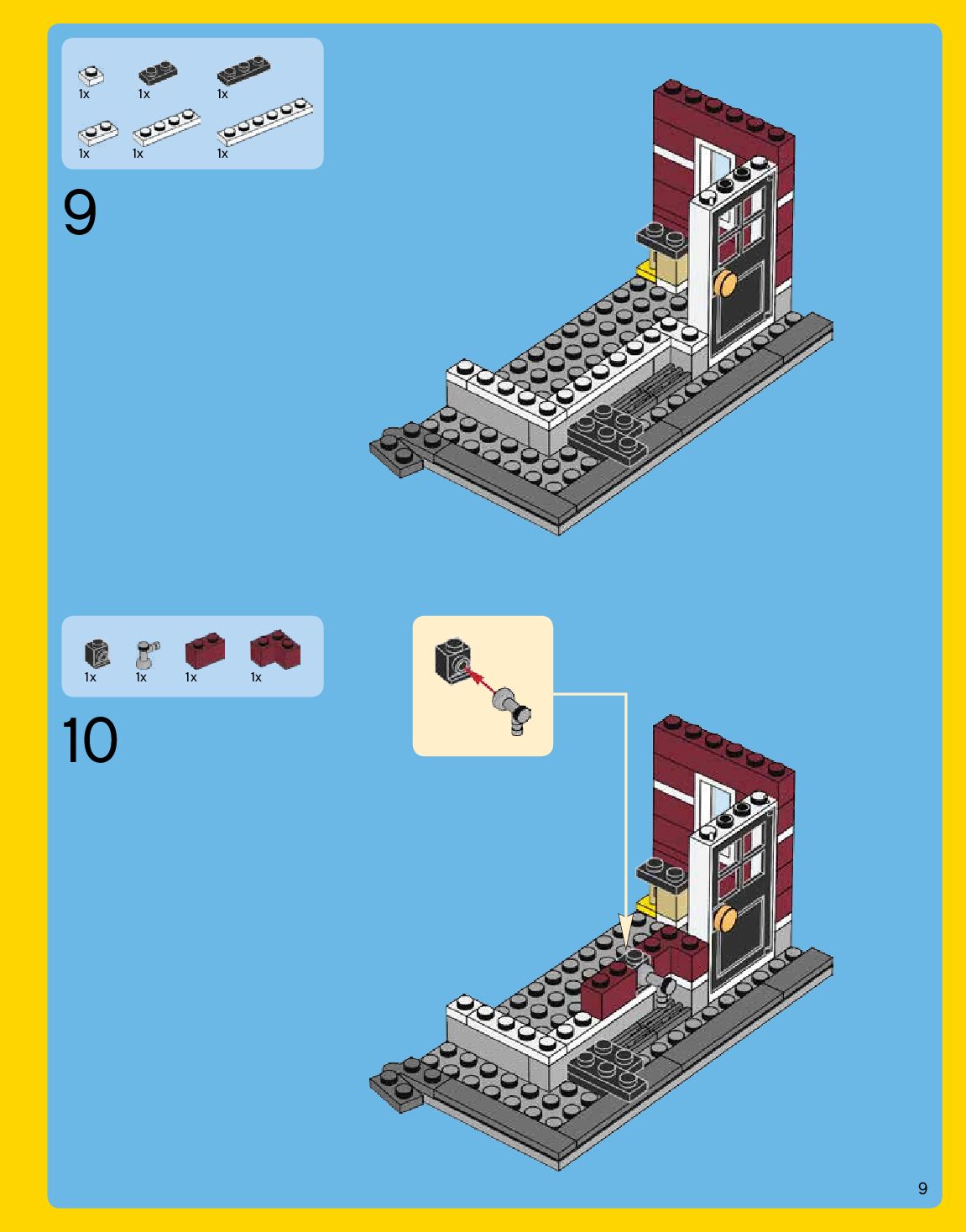 1x 1x 1x
1x 1x 1x

9

1x 1x 1x 1x

10

9