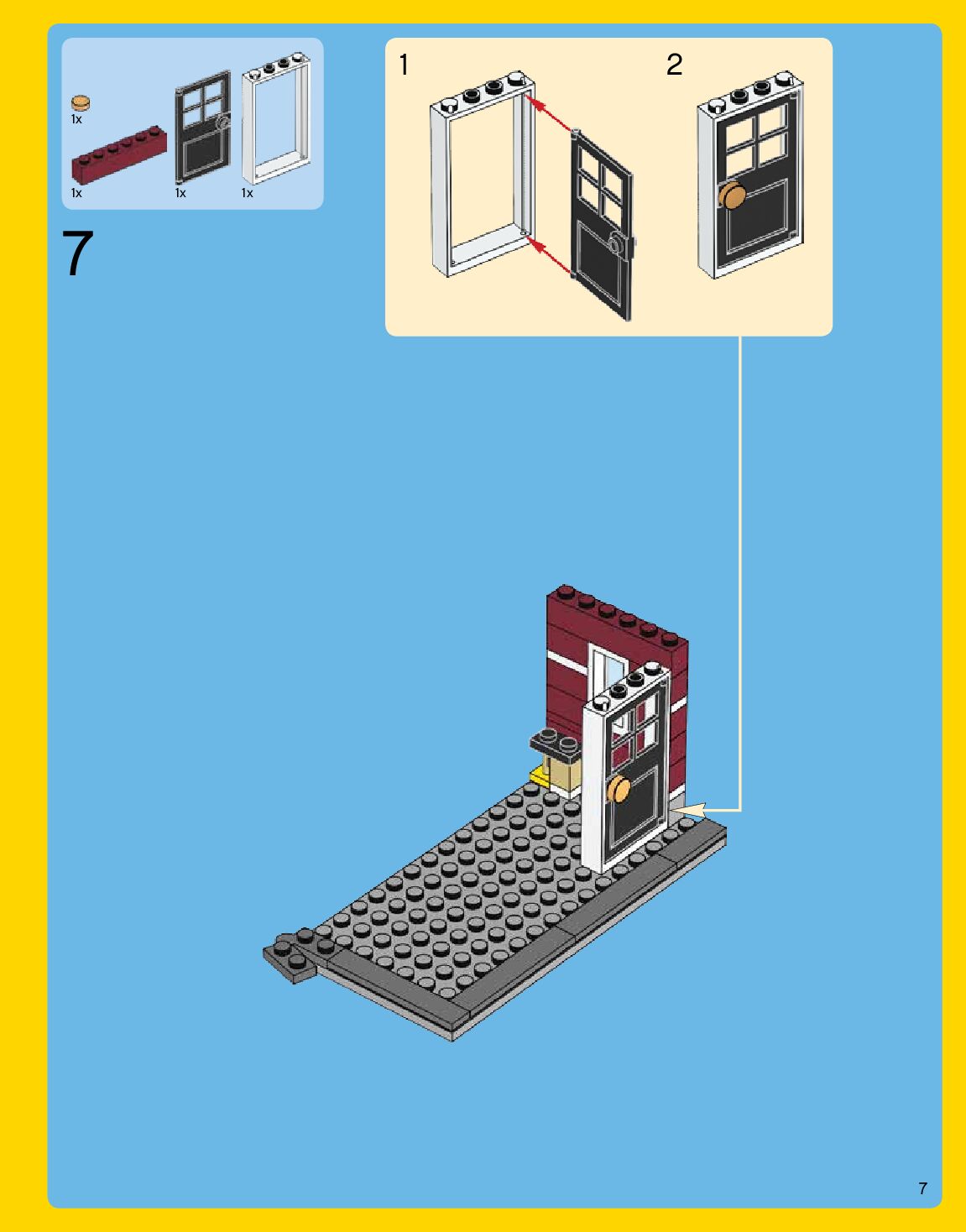 1x
1x
1x
1x

7

1
2

7