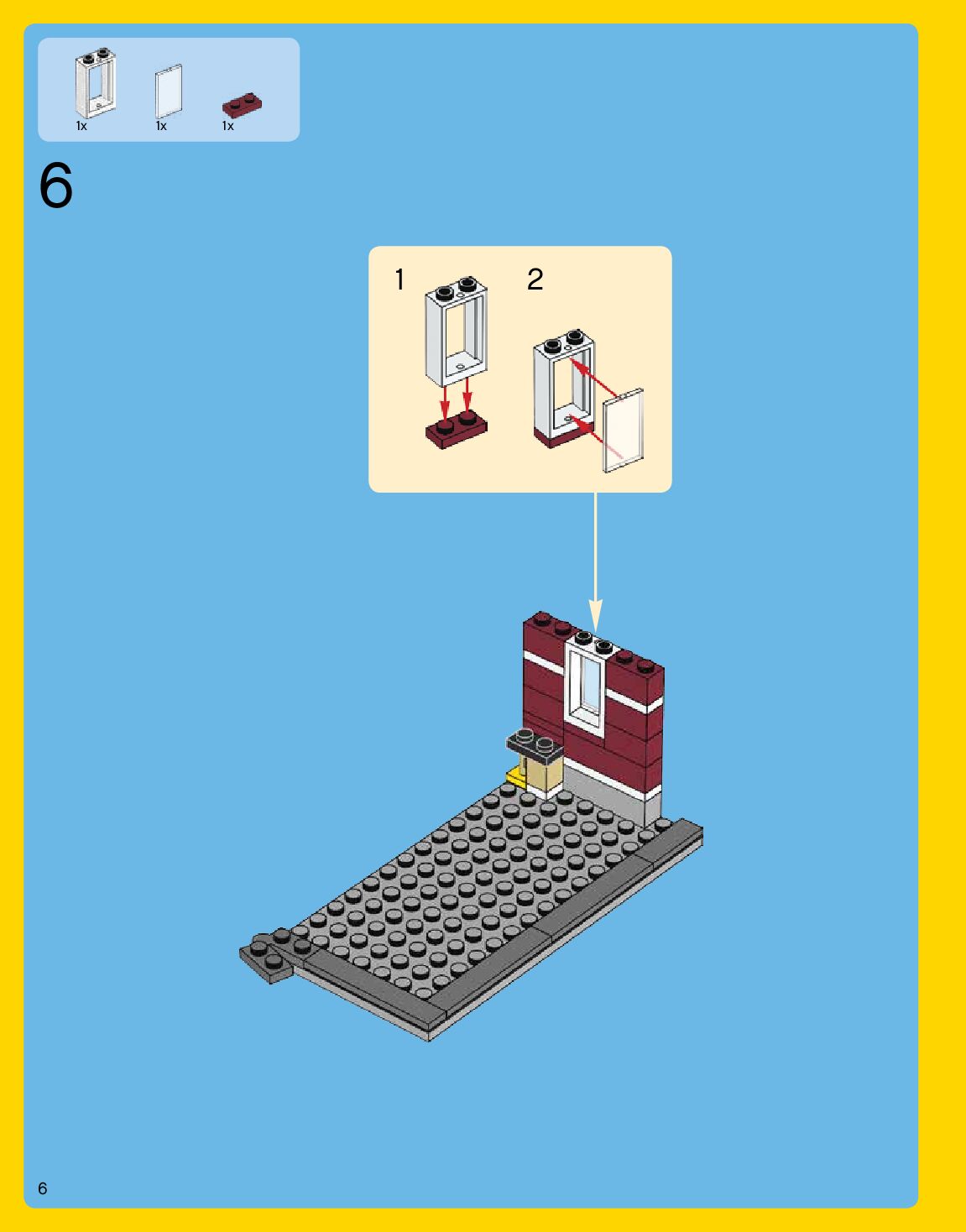 1x 1x 1x

6

1 2

6