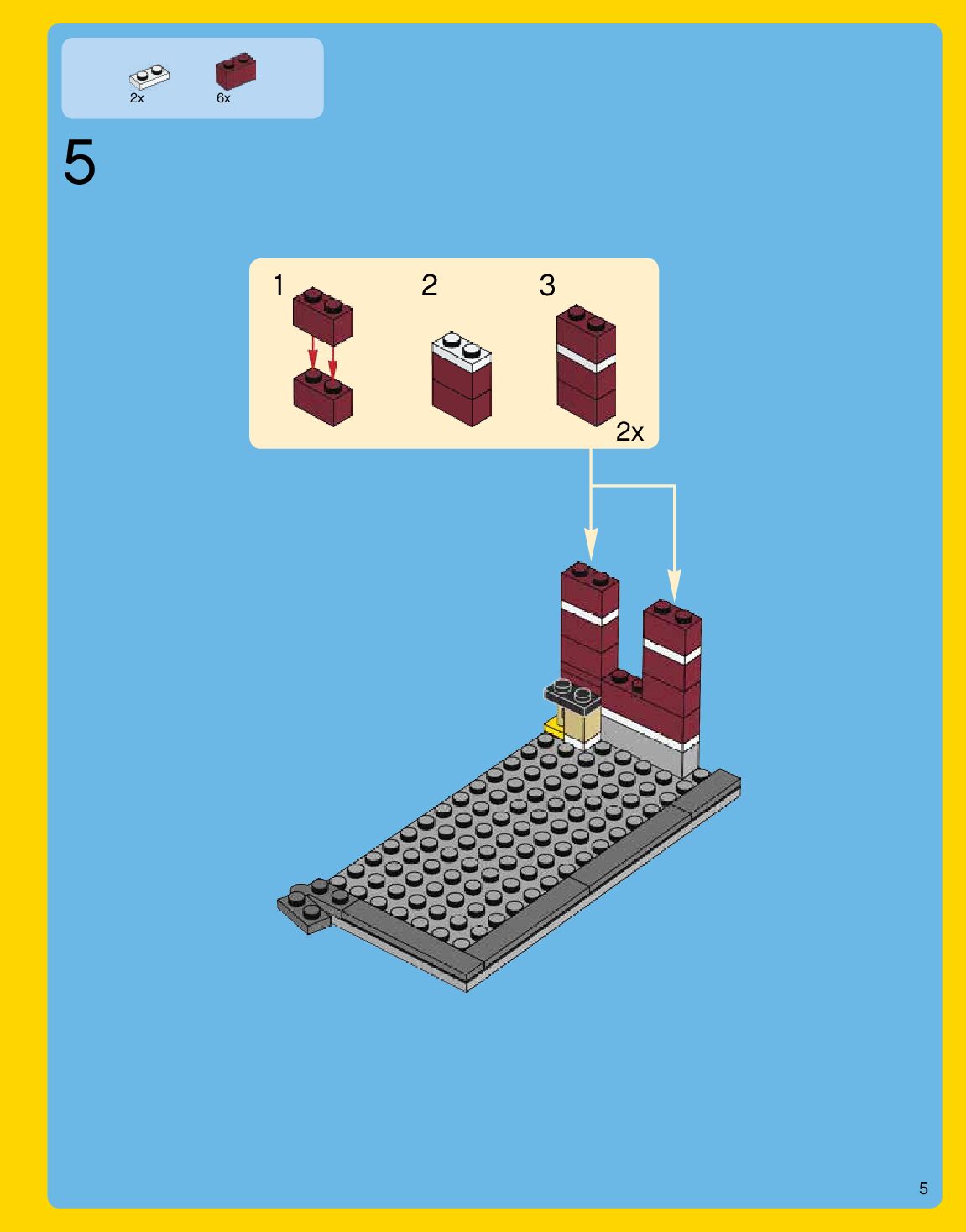 2x
6x

5

1
2
3
2x

5