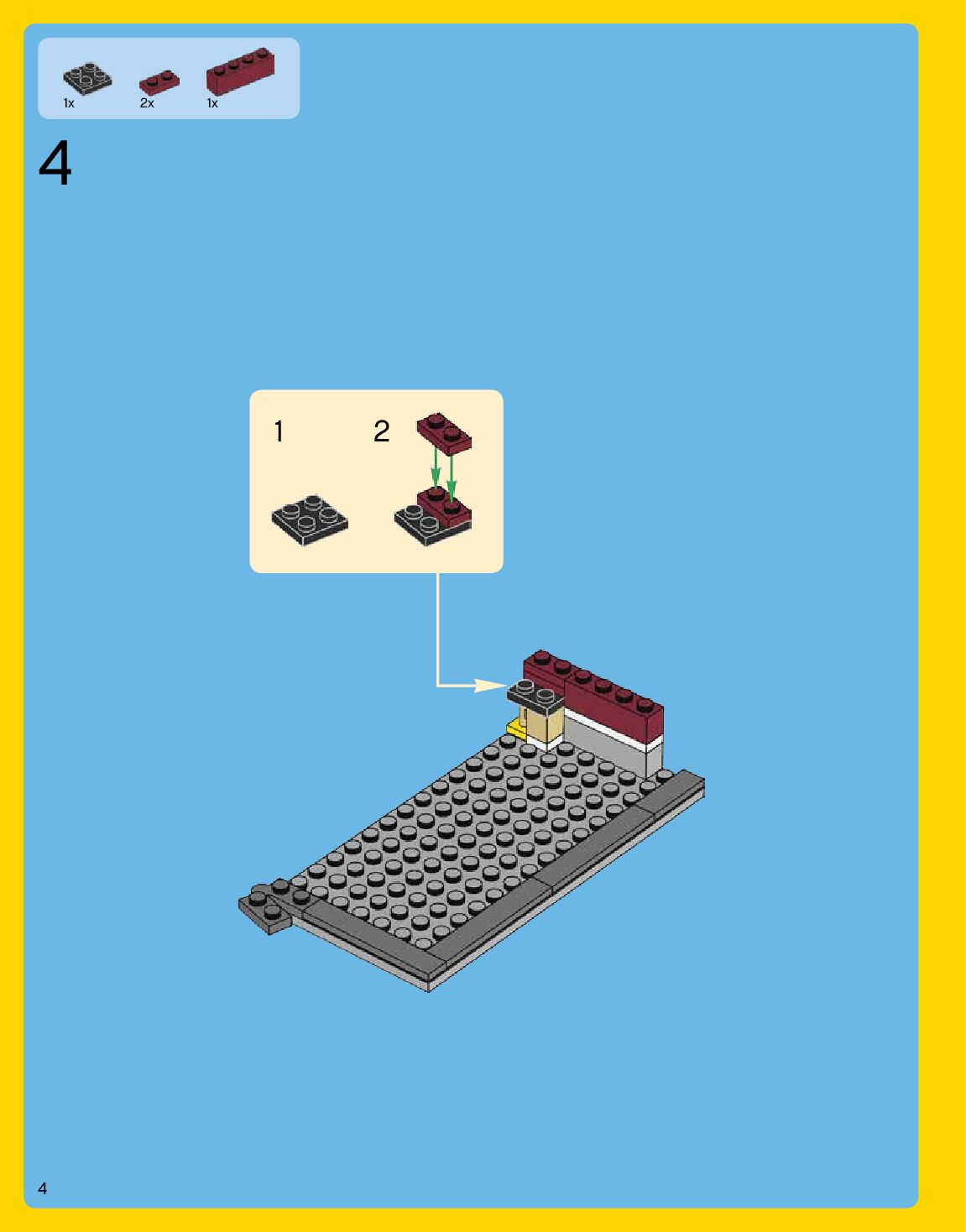 1x 2x 1x

4

1 2

4