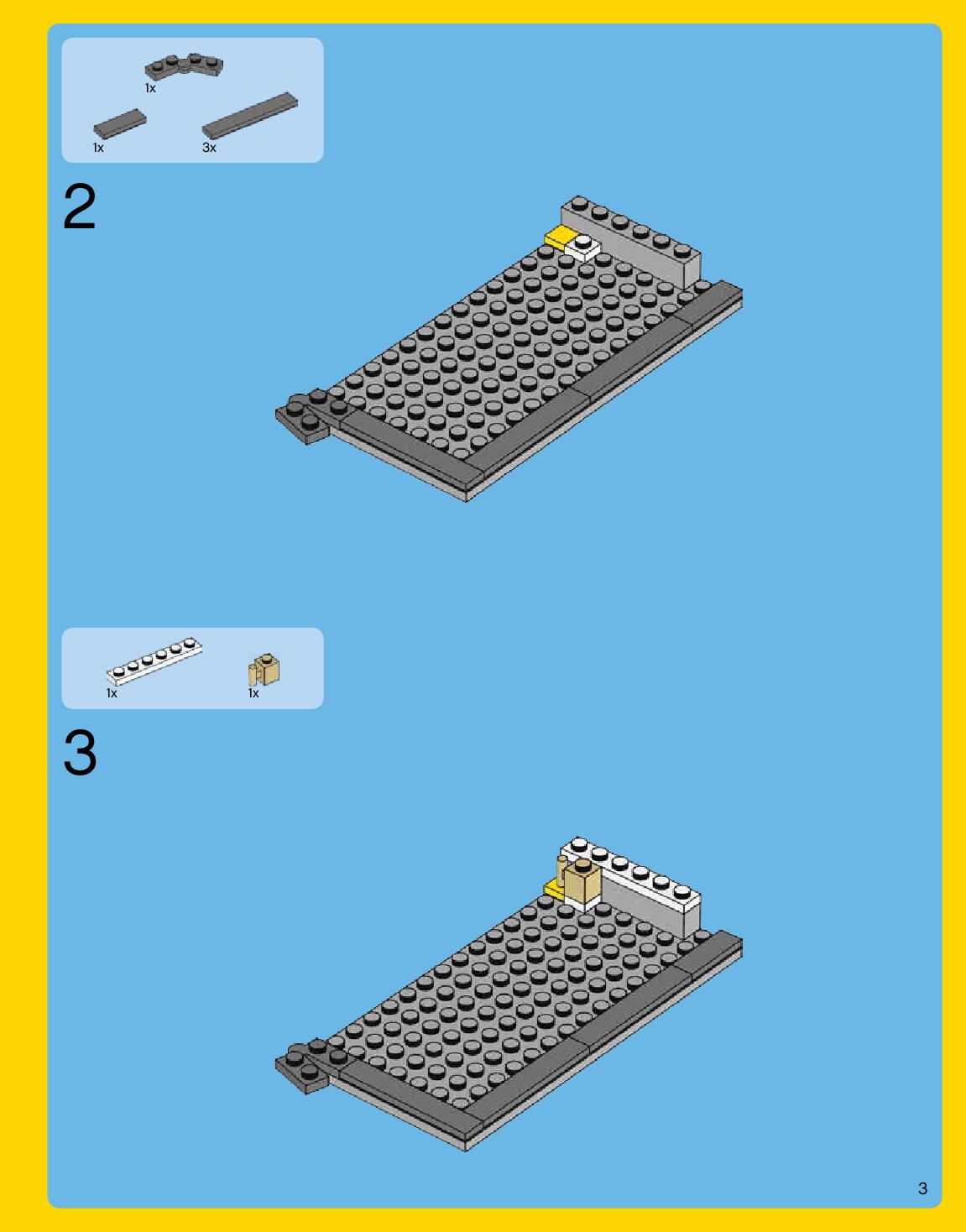 1x

1x

3x

2

1x

1x

3

3