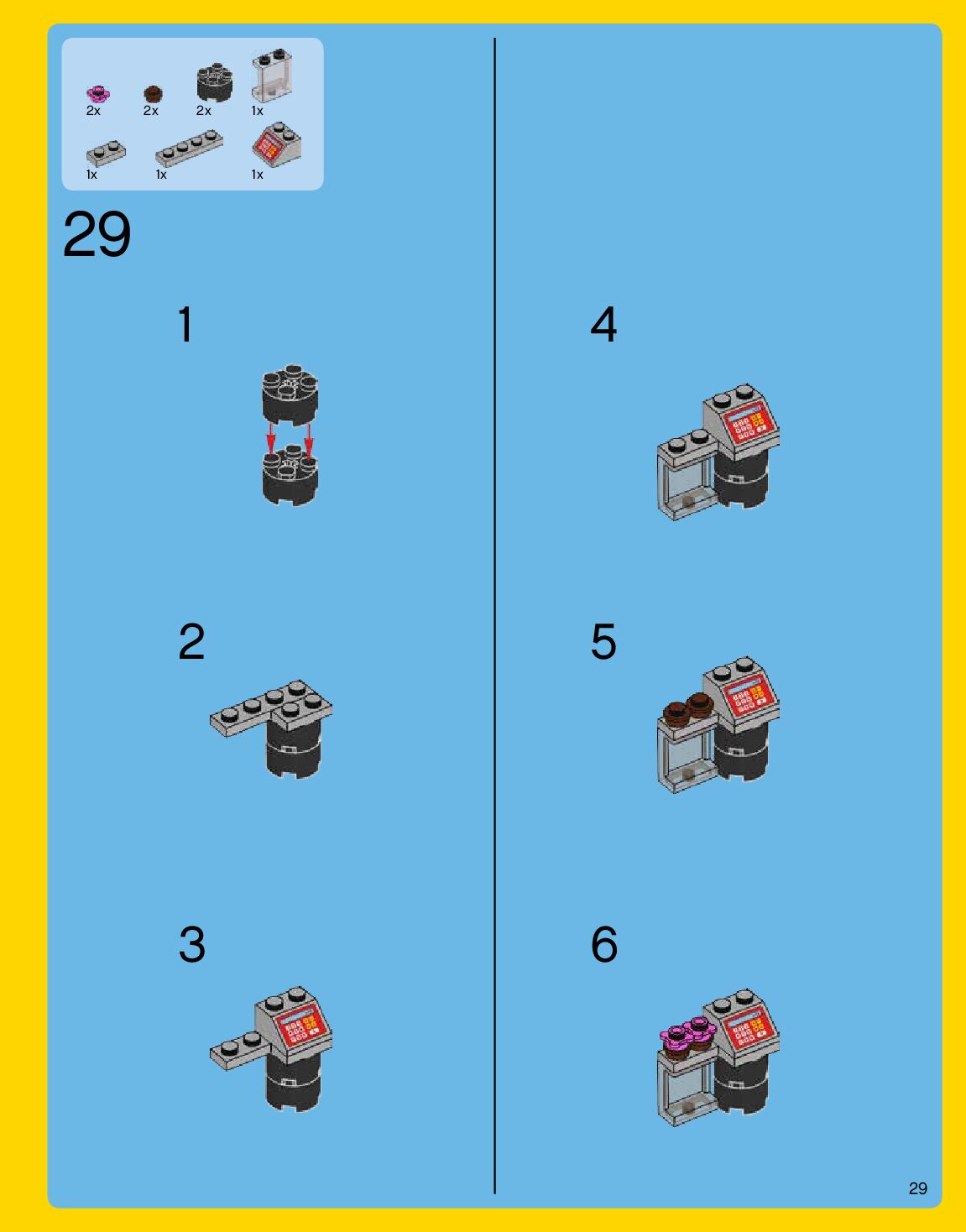 2x 2x 2x 1x

1x 1x 1x

29

1

2

3

4

5

6

29