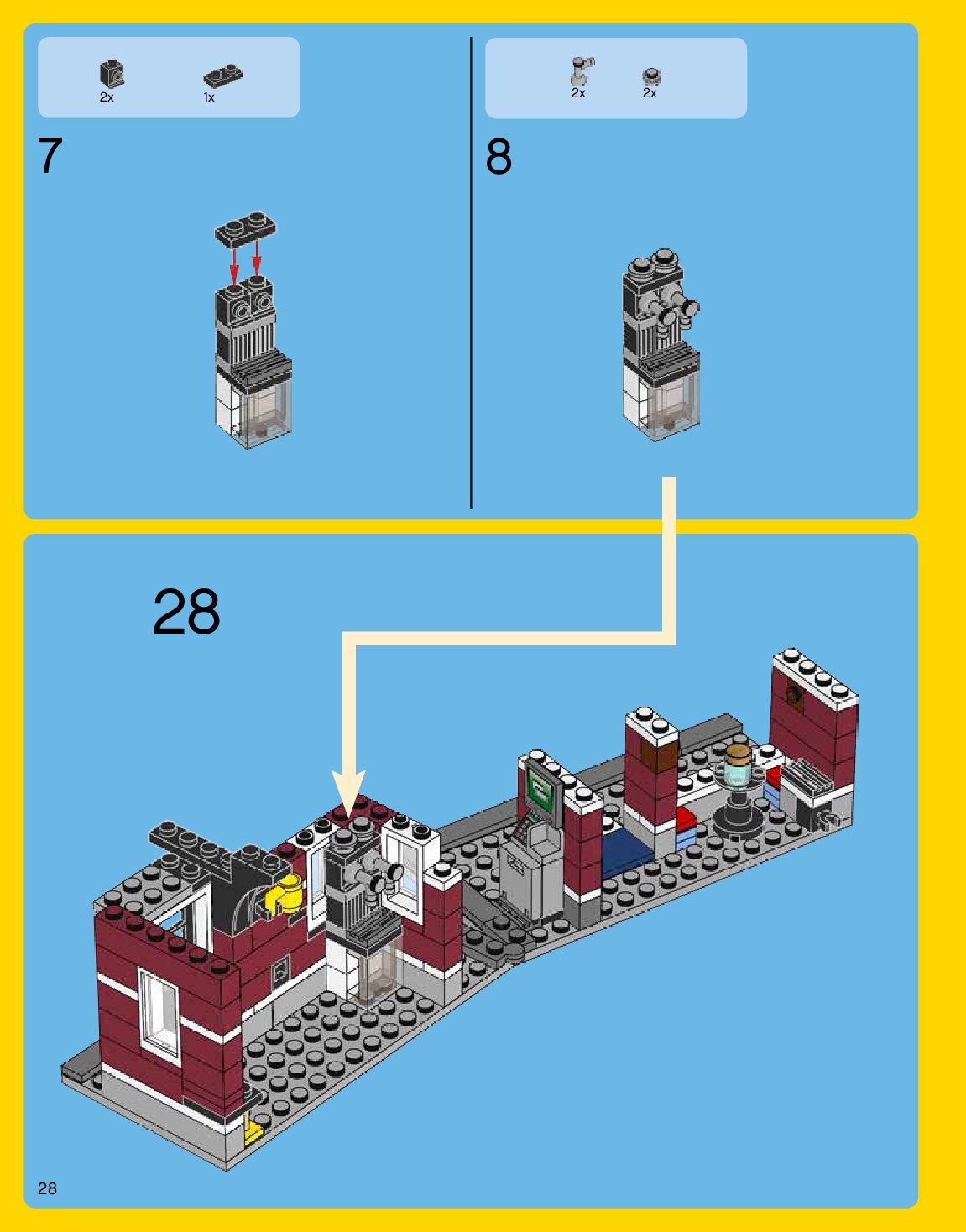 2x 1x

7

2x 2x

8

28

28