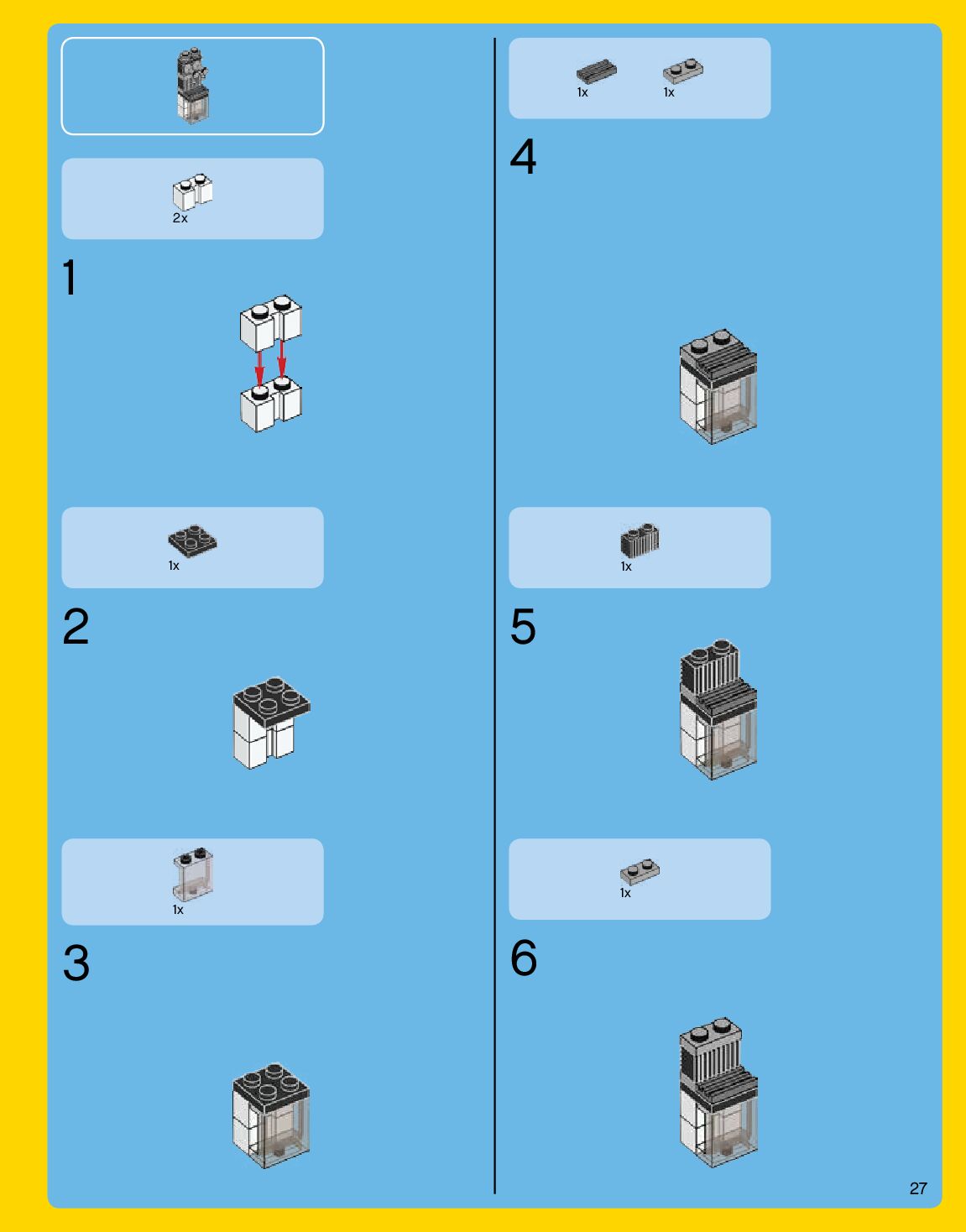 2x

1

1x

2

1x

3

1x 1x

4

1x

5

1x

6

27