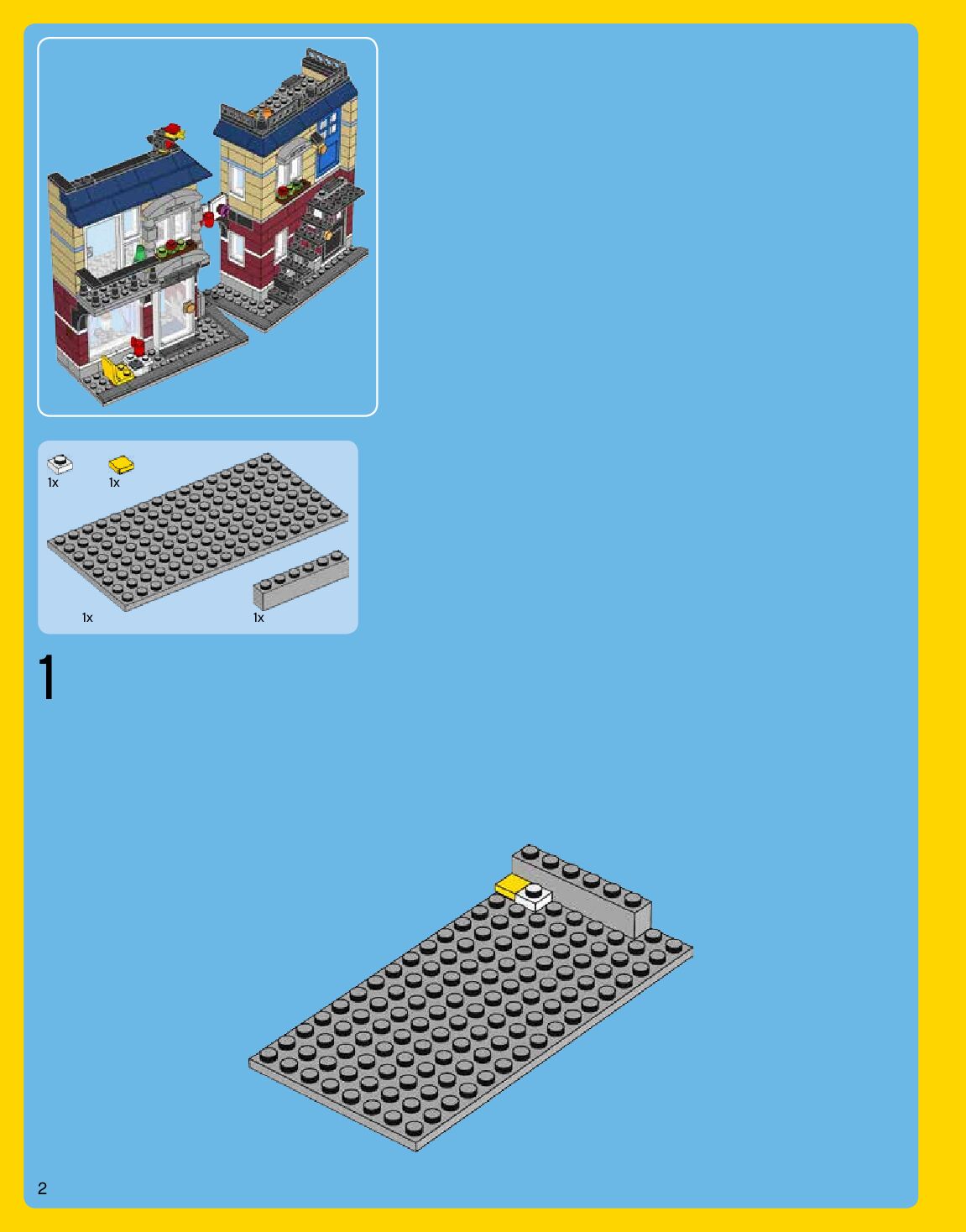 1x 1x

1x 1x

1

2