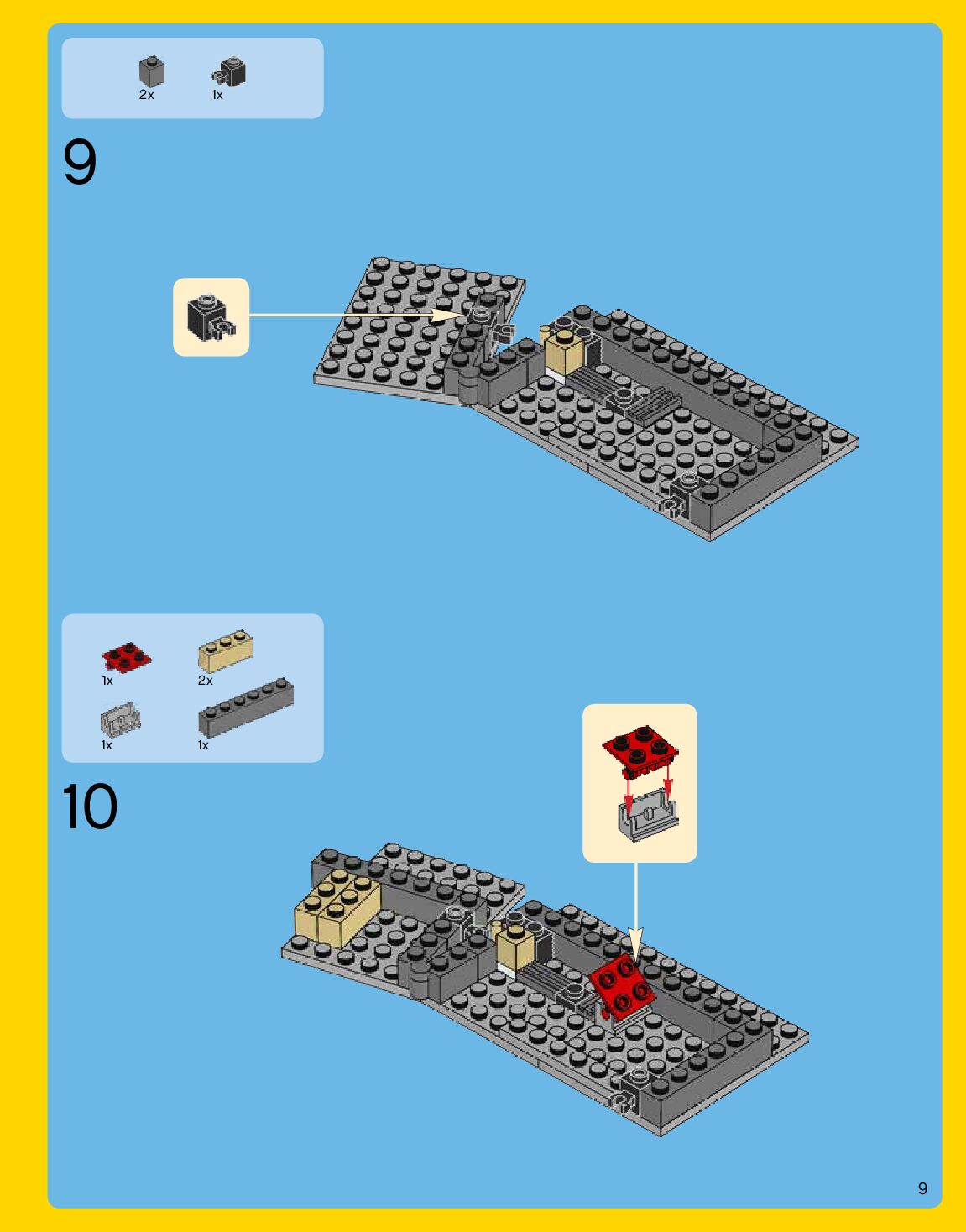 2x
1x

9

1x
2x
1x
1x

10

9