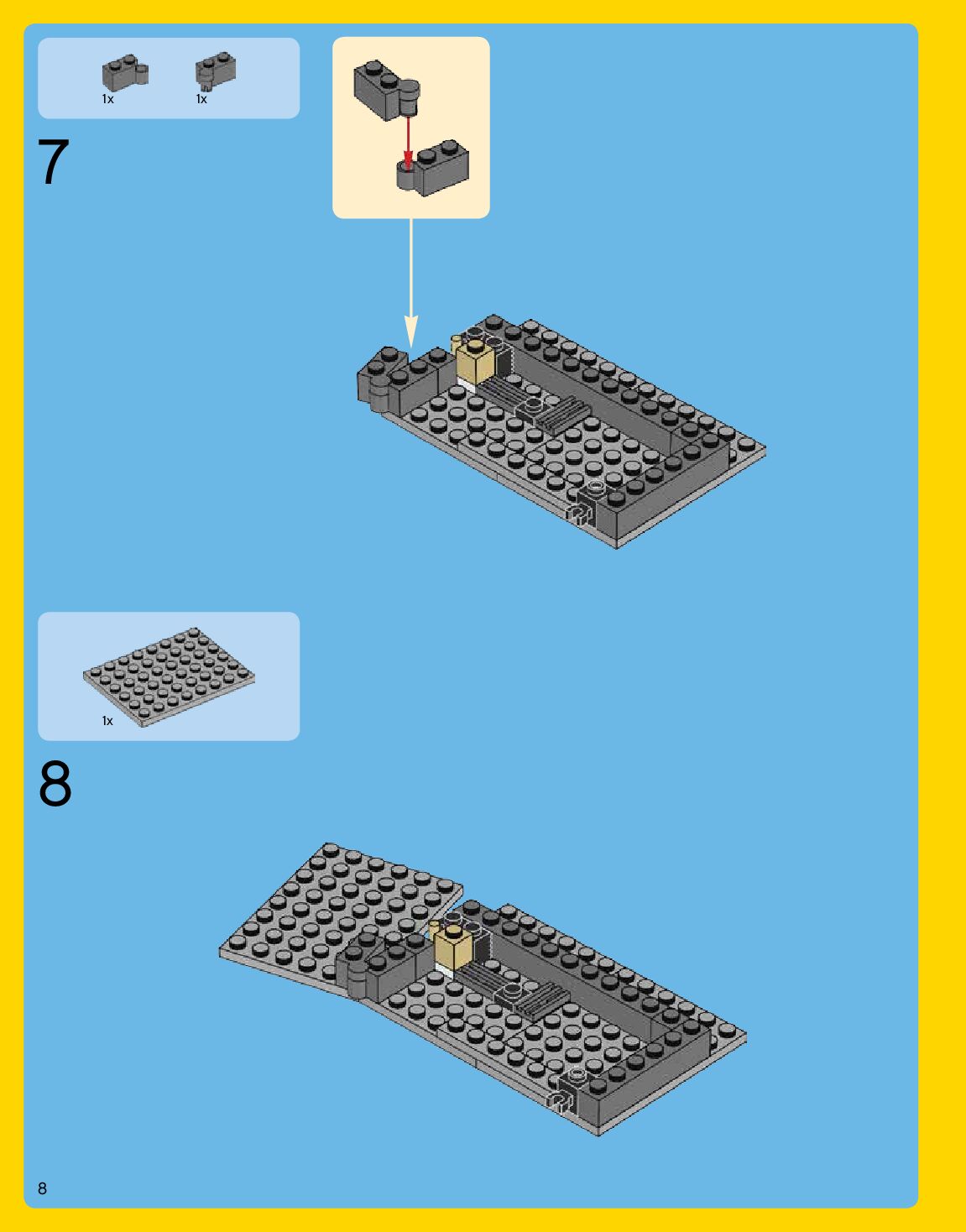 1x 1x

7

1x

8

8