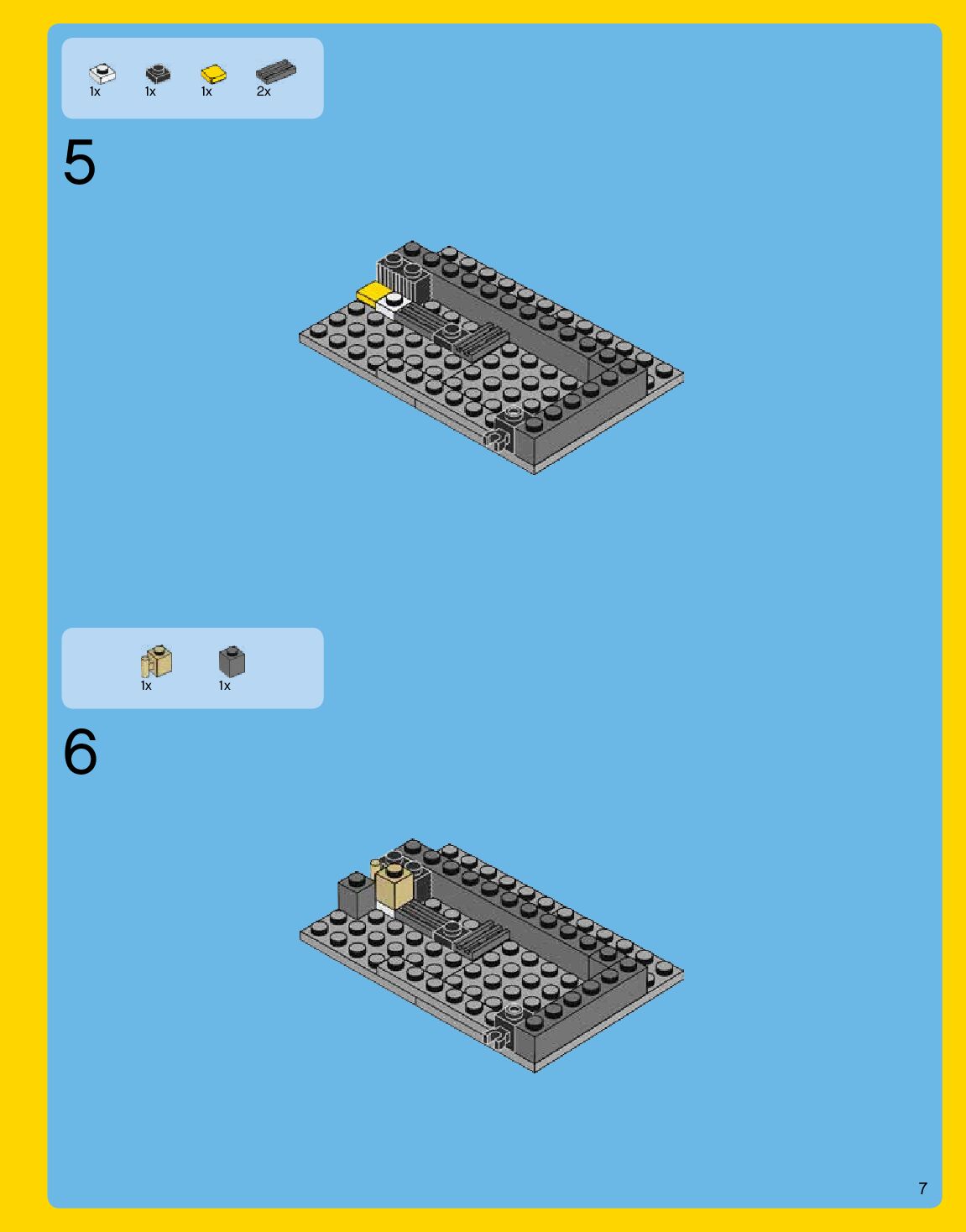 1x 1x 1x 2x

5

1x 1x

6

7