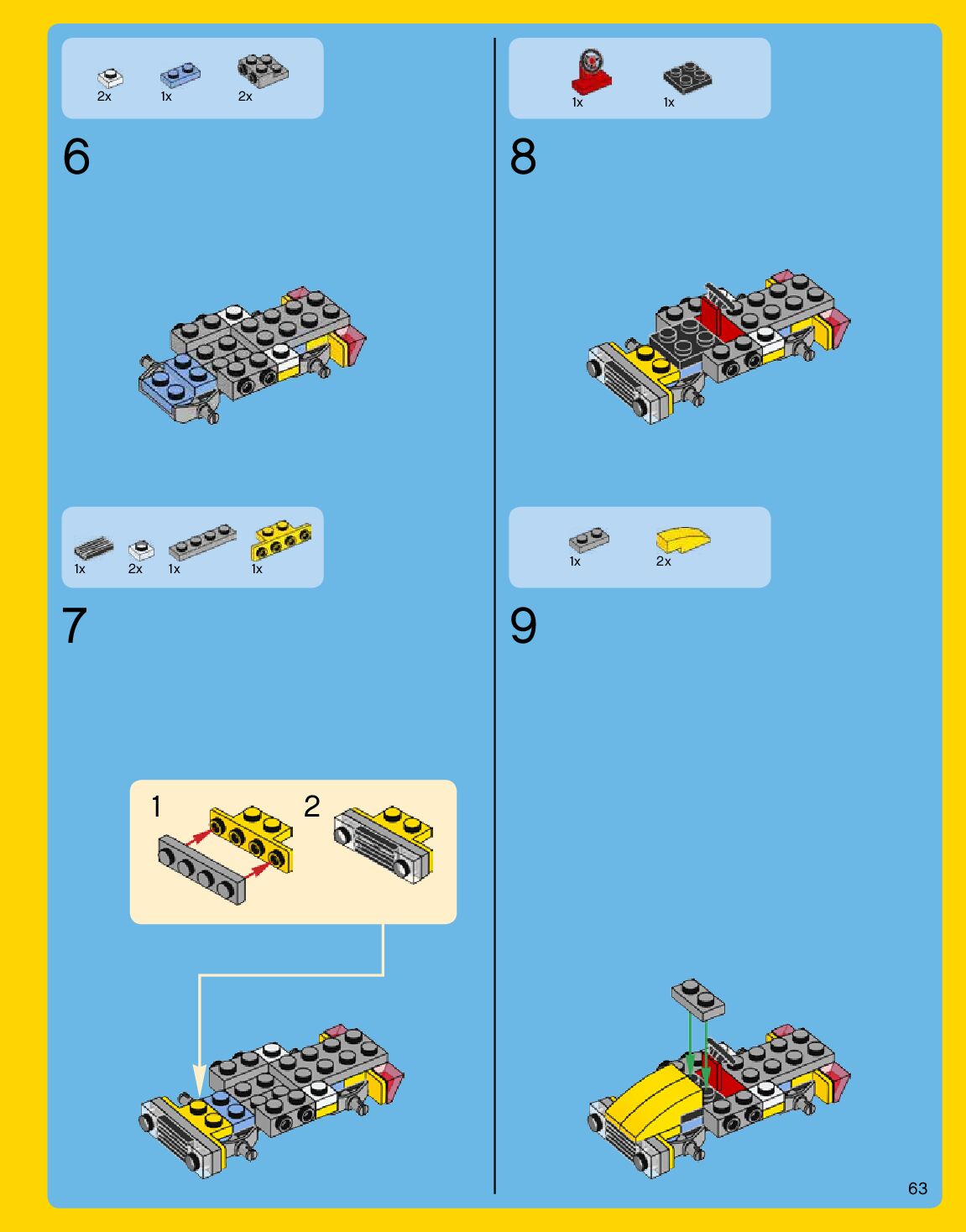 2x 1x 2x

6

1x 2x 1x 1x

7

1 2

1x 1x

8

1x 2x

9

63