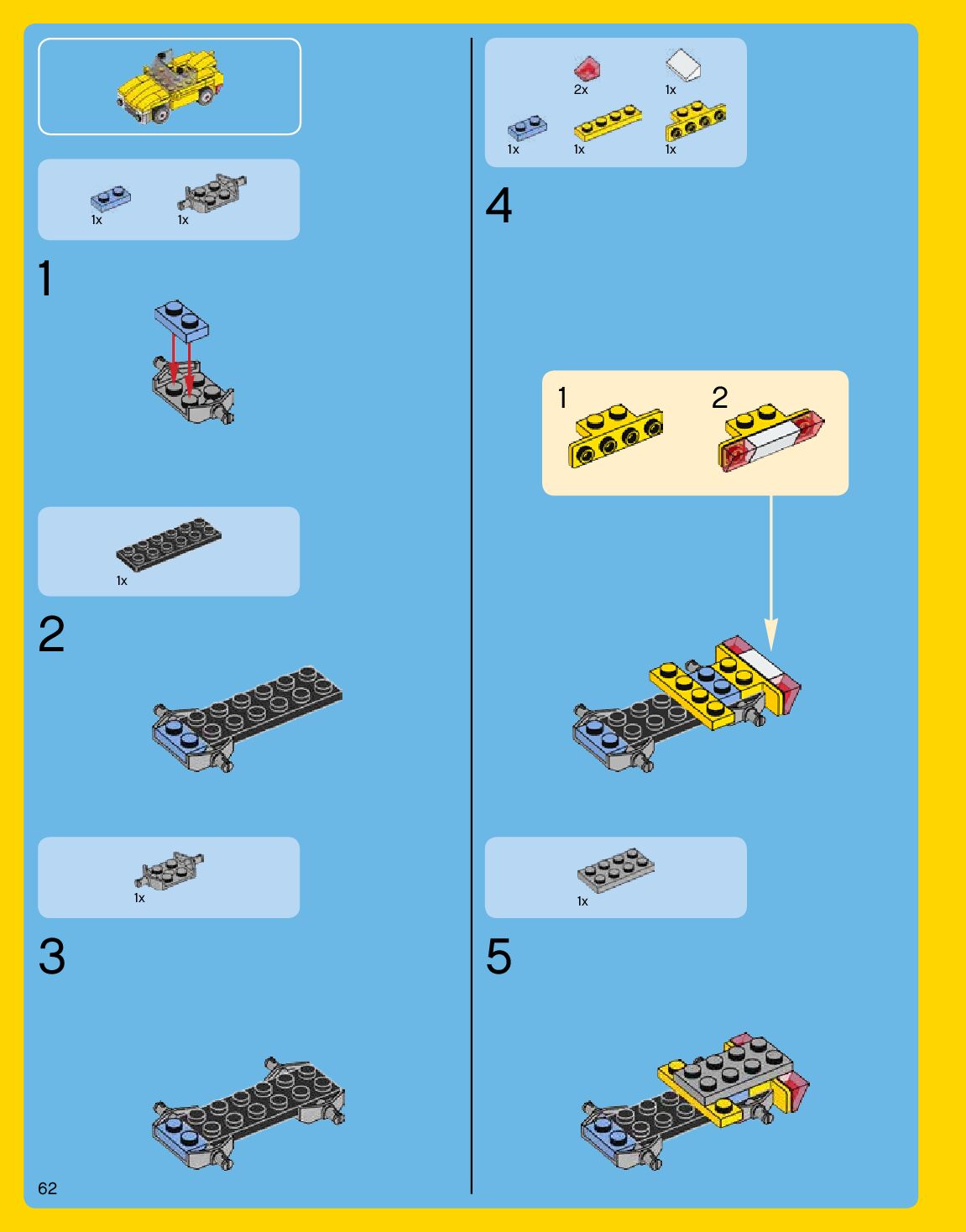 1x 1x

1

1x

2

1x

3

62

2x 1x

1x 1x 1x

4

1 2

1x

5