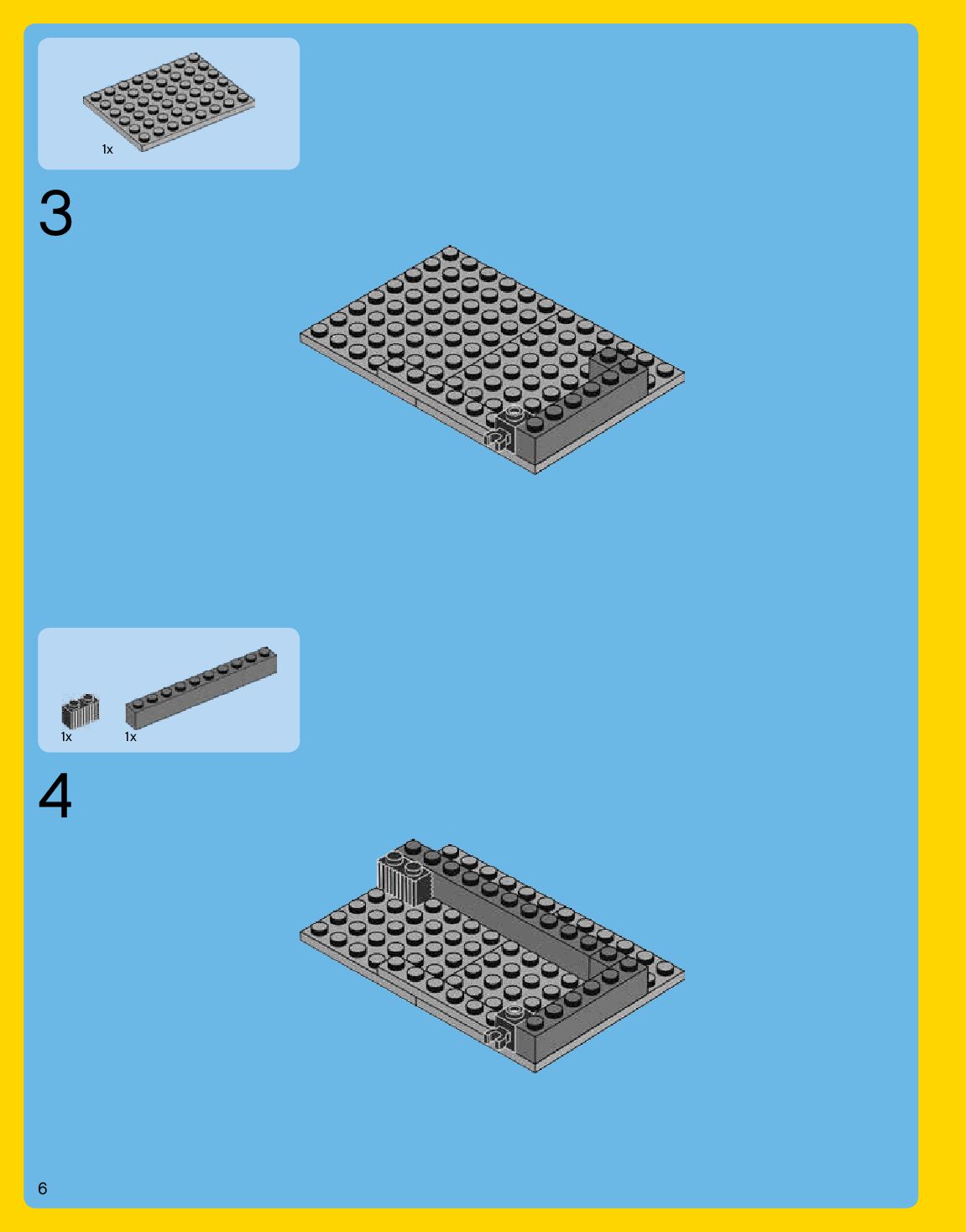 1x

3

1x 1x

4

6