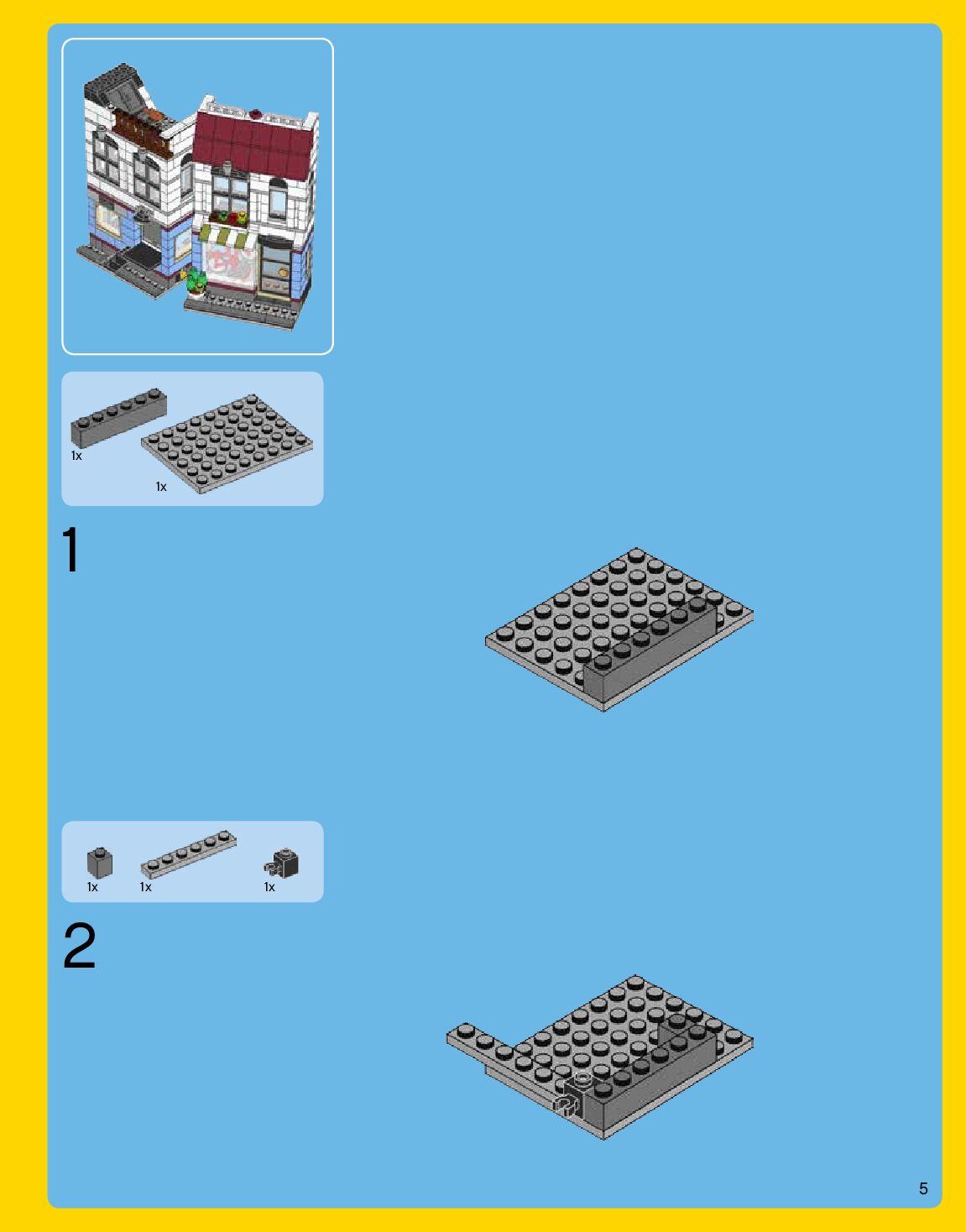 1x
1x

1

1x
1x
1x

2

5