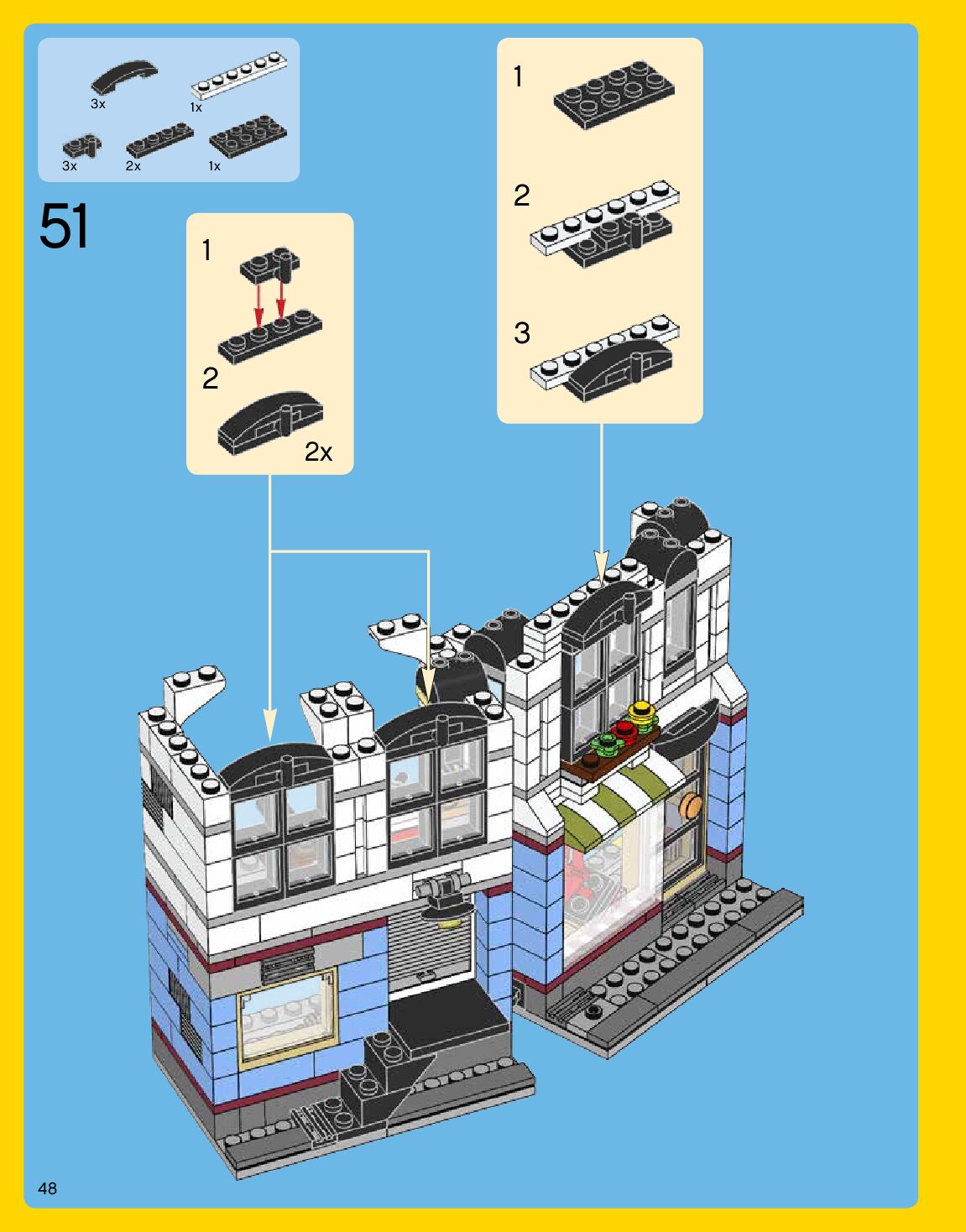 3x
1x
3x
2x
1x

51

1
2
2x

1
2
3

48