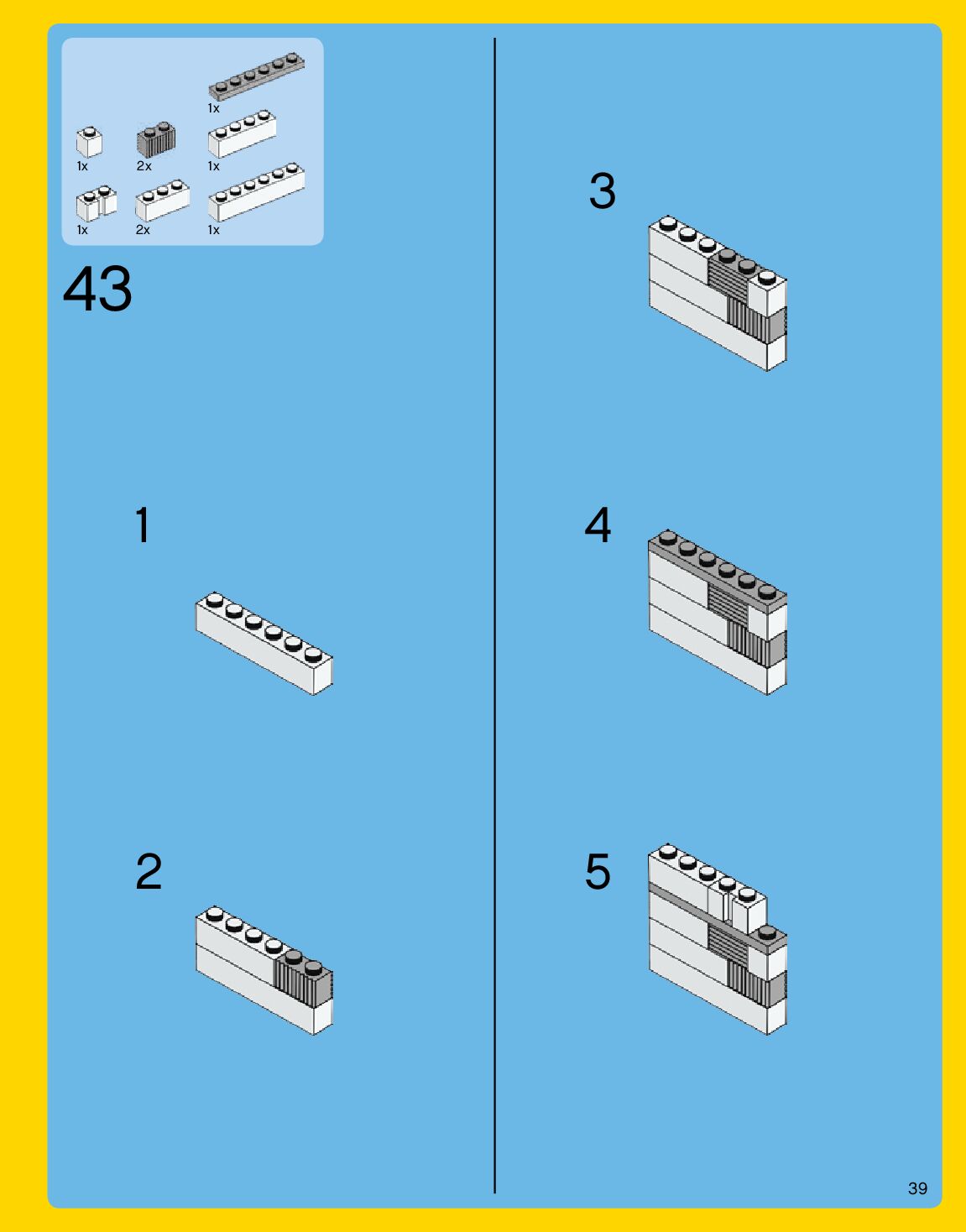 1x

1x

2x

1x

1x

2x

1x

43

1

2

3

4

5

39