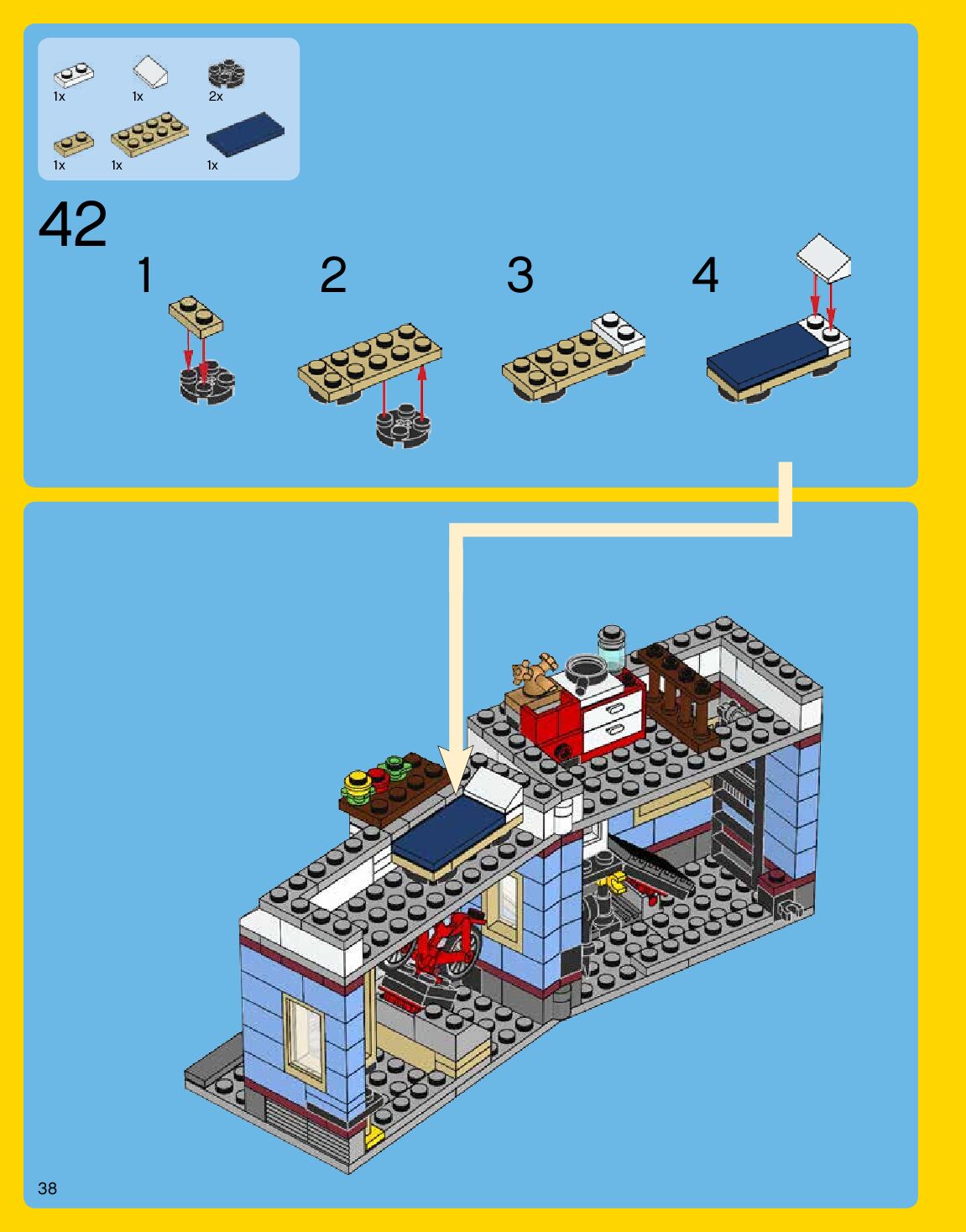 1x 1x 2x

1x 1x 1x

42

1

2

3

4

38