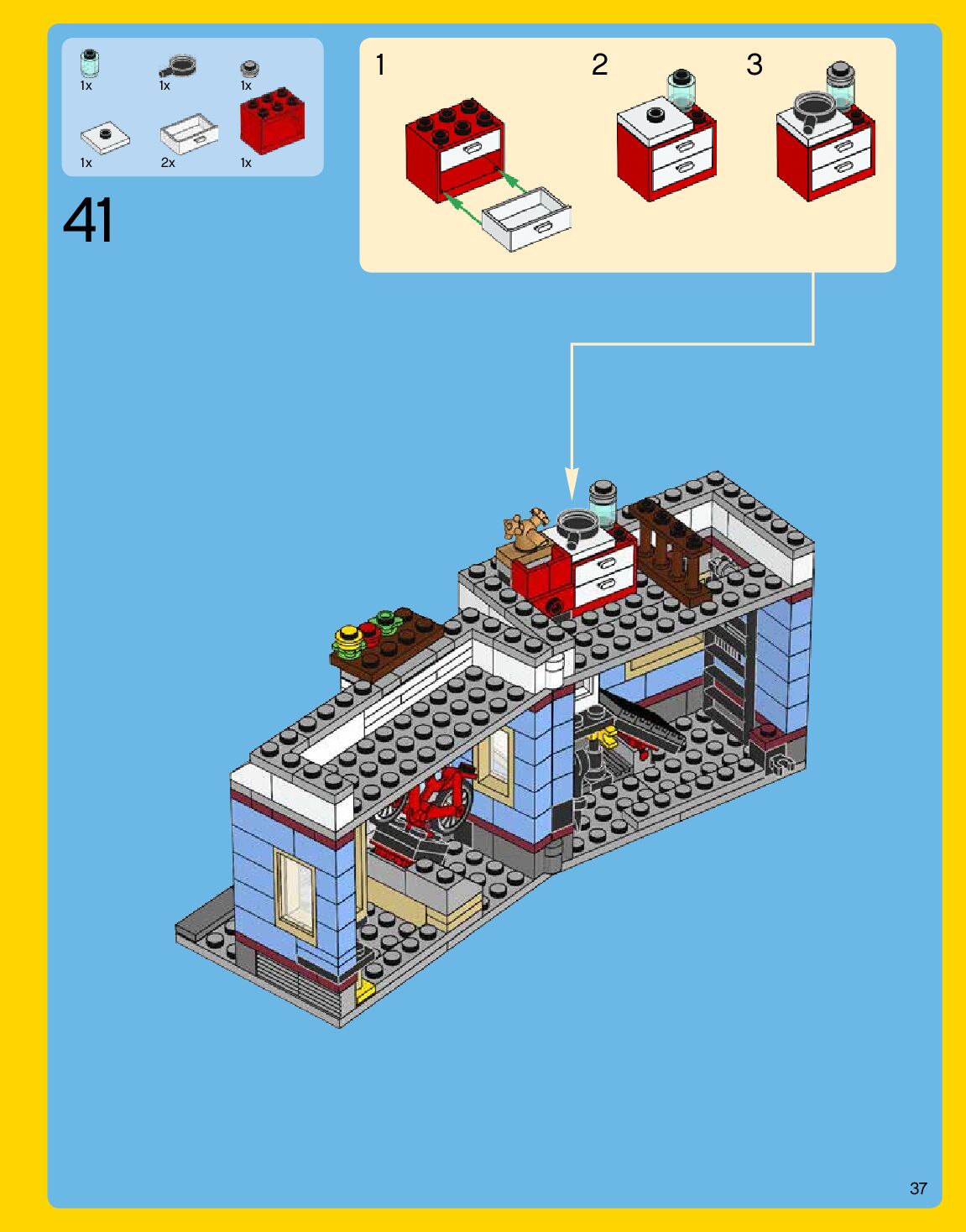 1x
1x
1x
1x
2x
1x

41

1
2
3

37