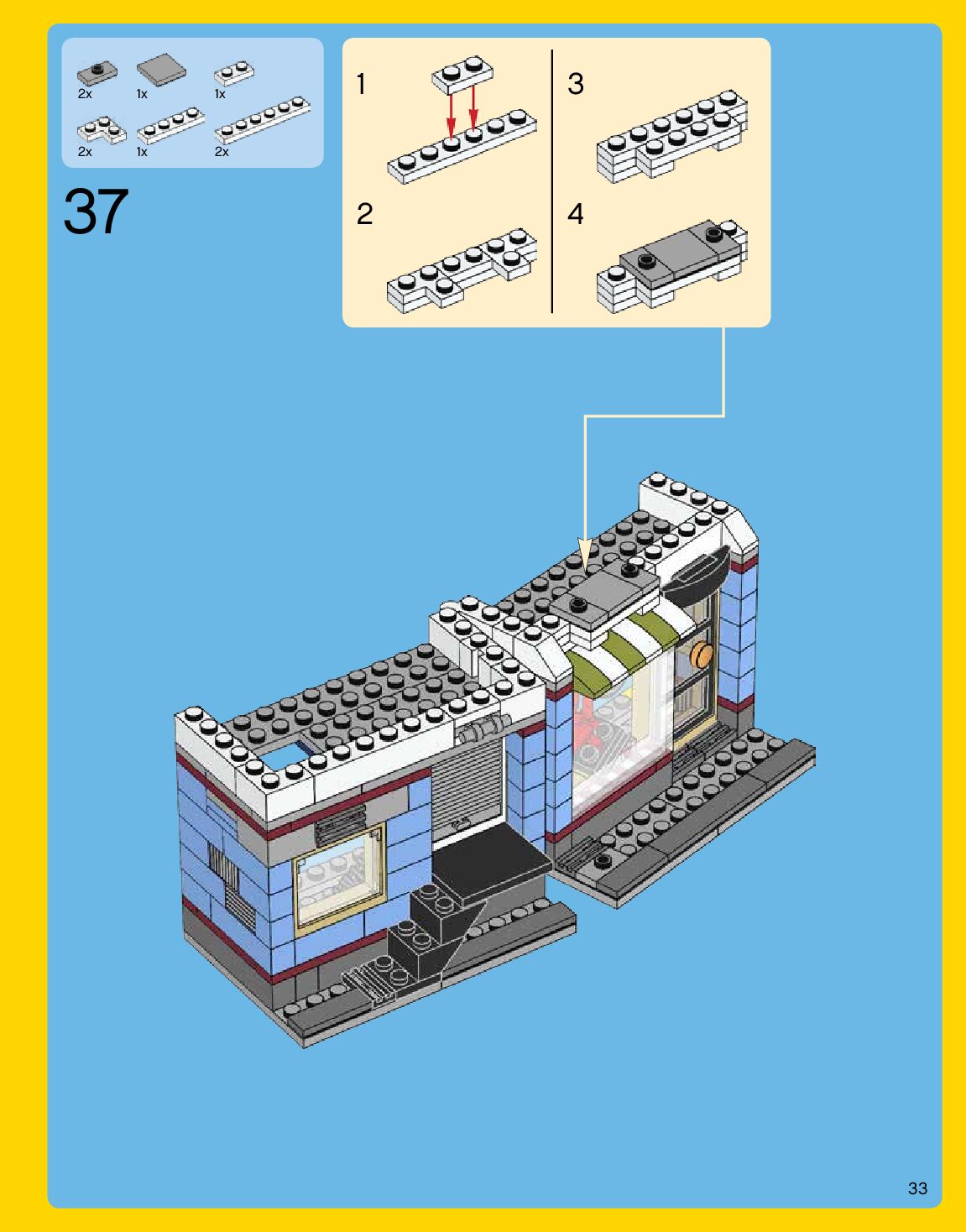 2x 1x 1x
2x 1x 2x

37

1

2

3

4

33