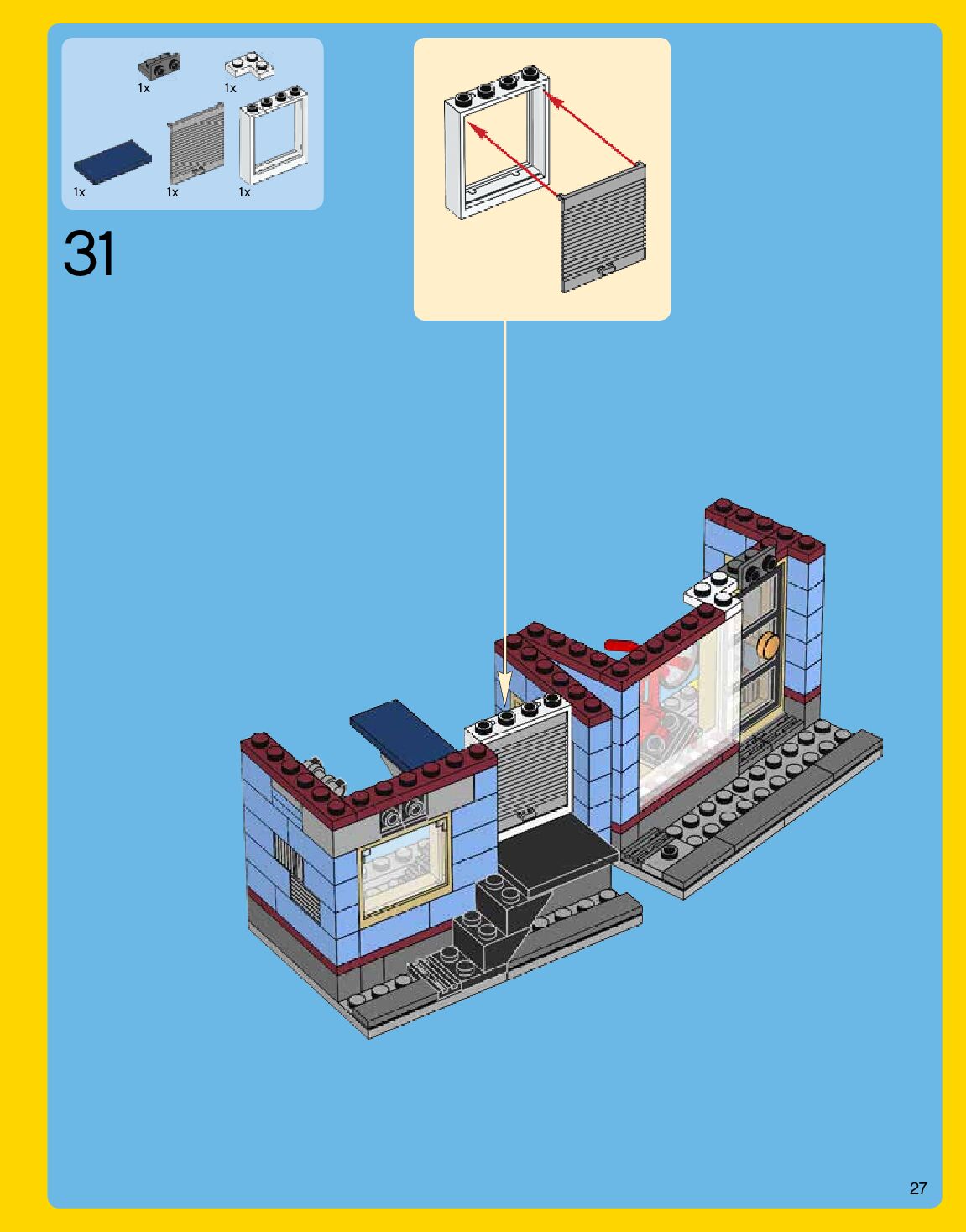 1x
1x
1x
1x
1x

31

27