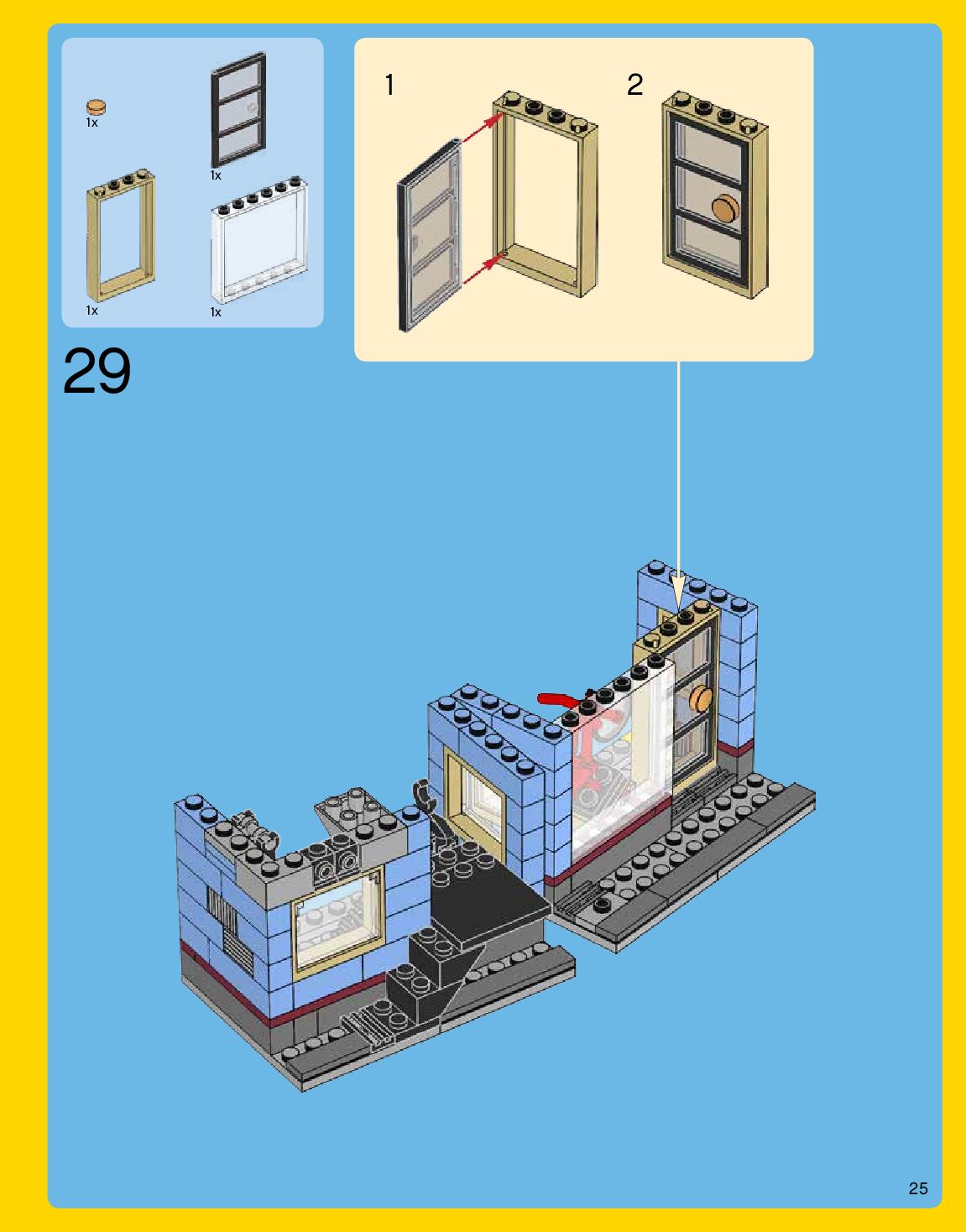 1x

1x

1x

1x

1

2

29

25