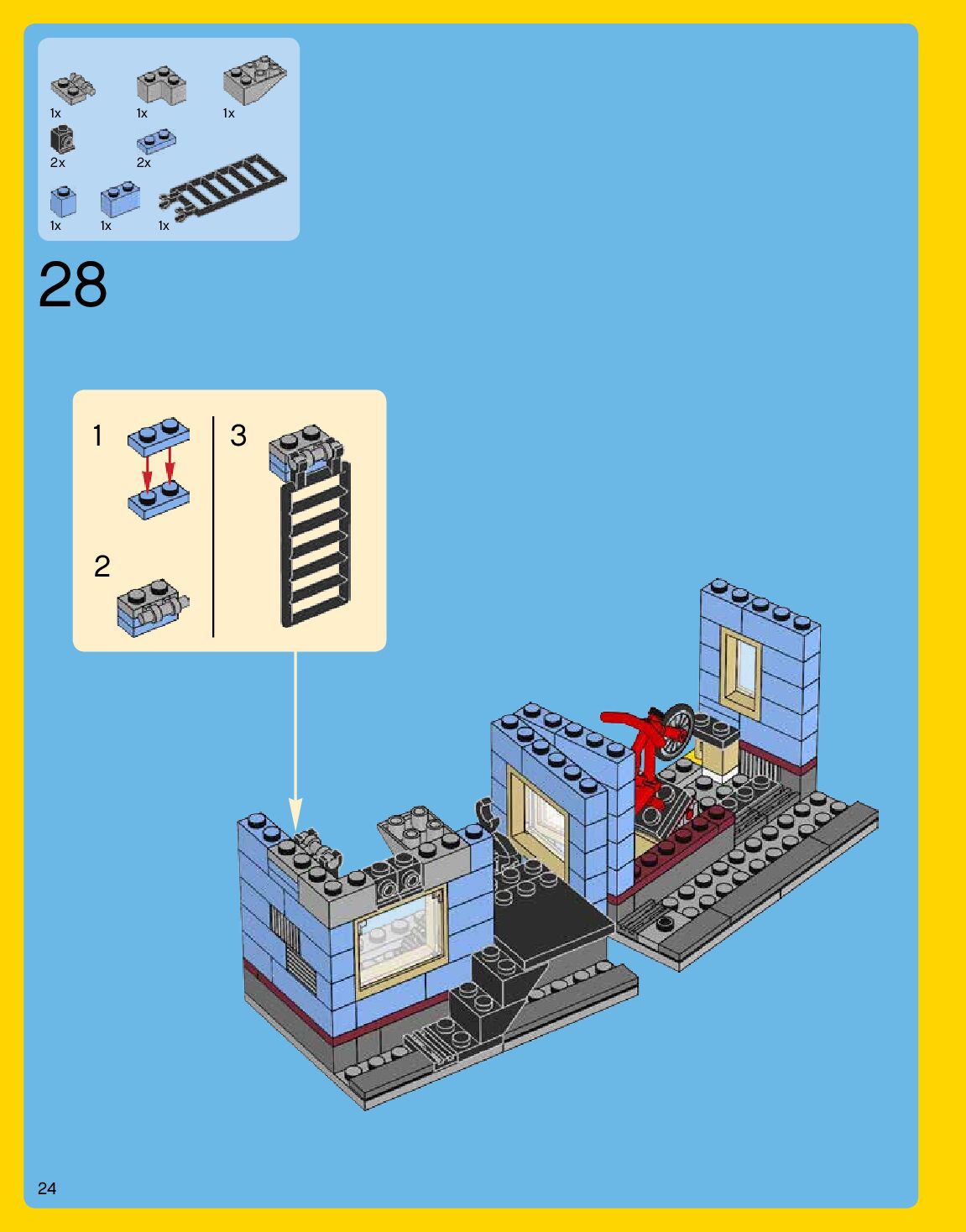 1x
1x
1x
2x
2x
1x
1x
1x

28

1
2
3

24