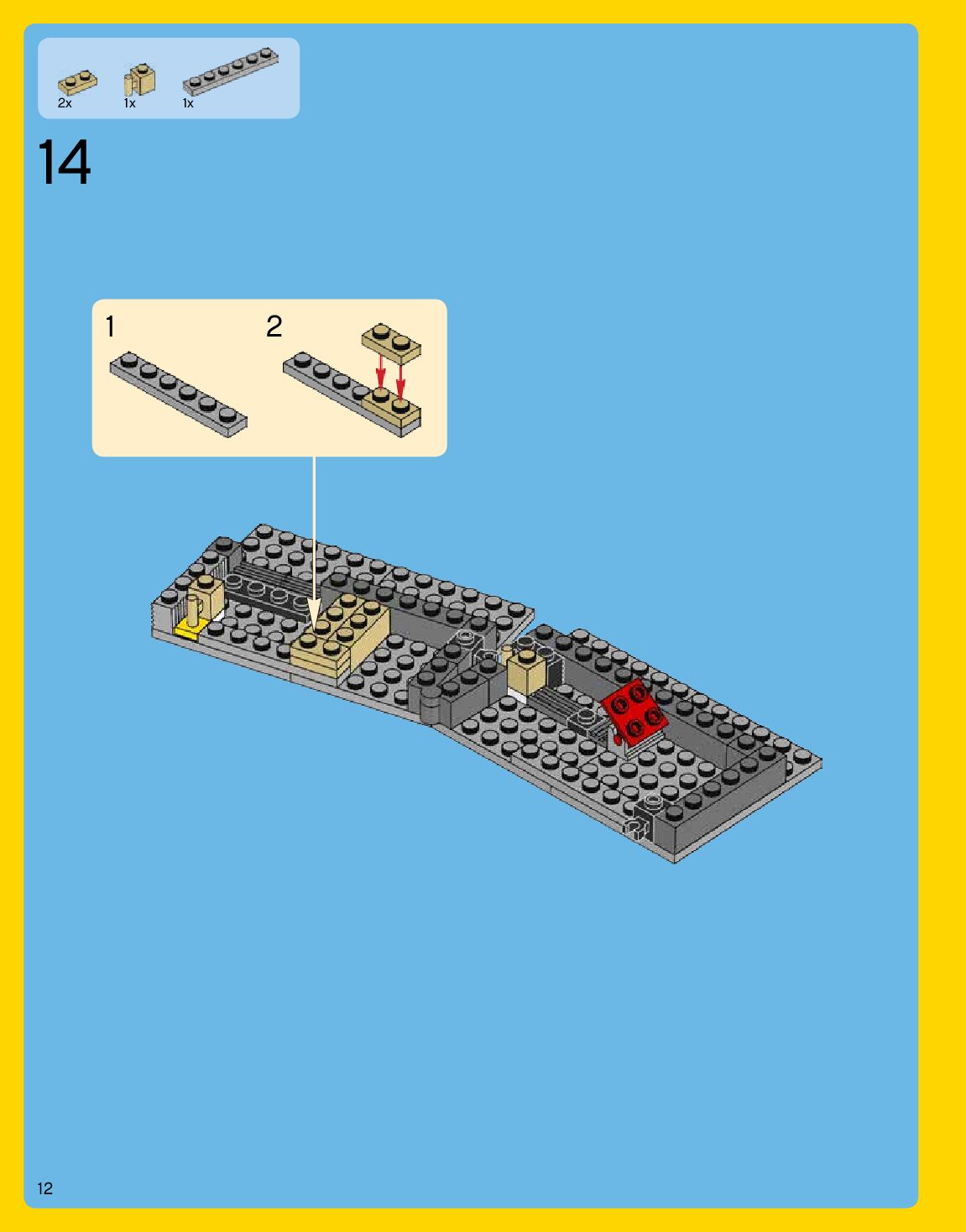 2x 1x 1x

14

1 2

12