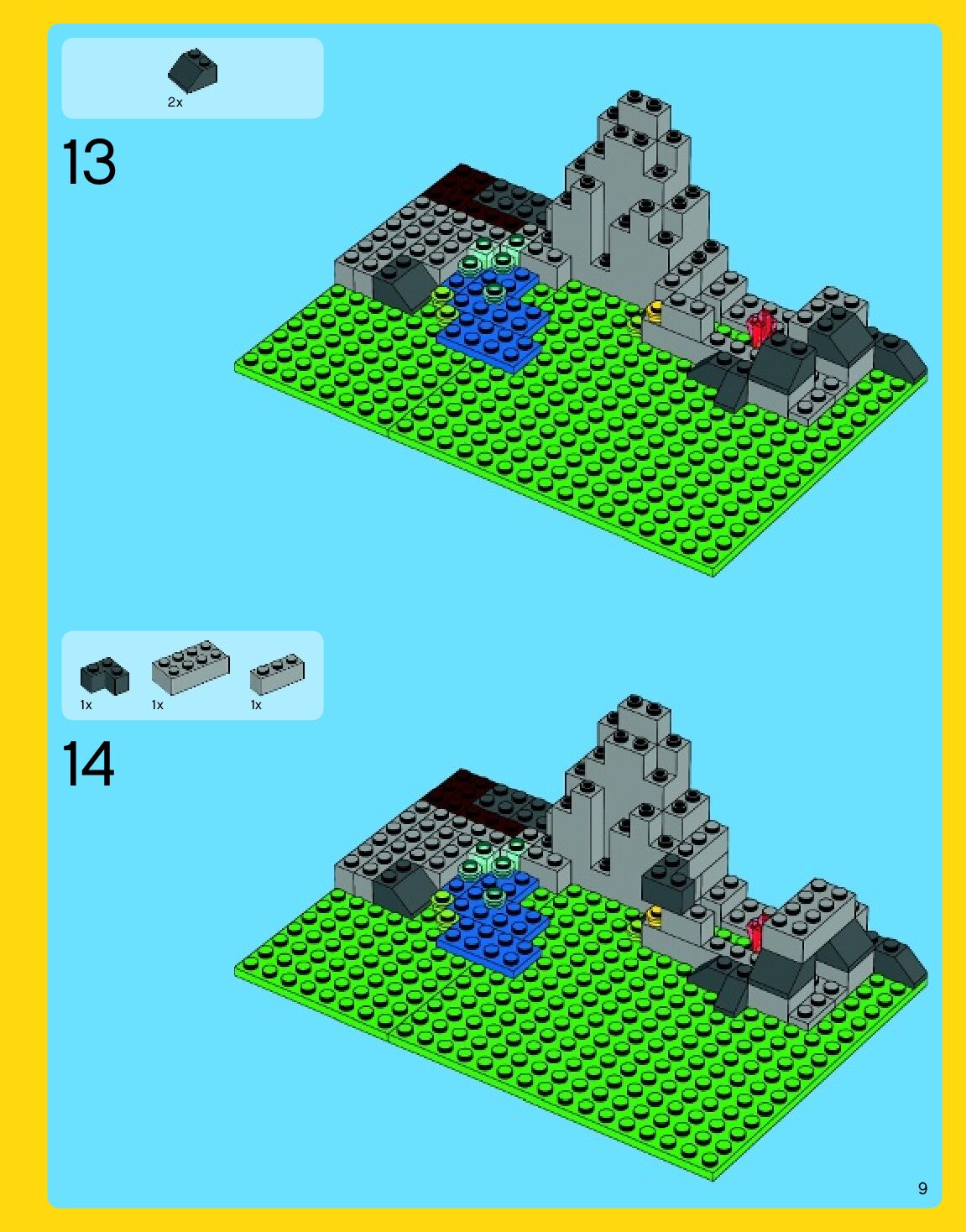 2x

13

1x 1x 1x

14

9