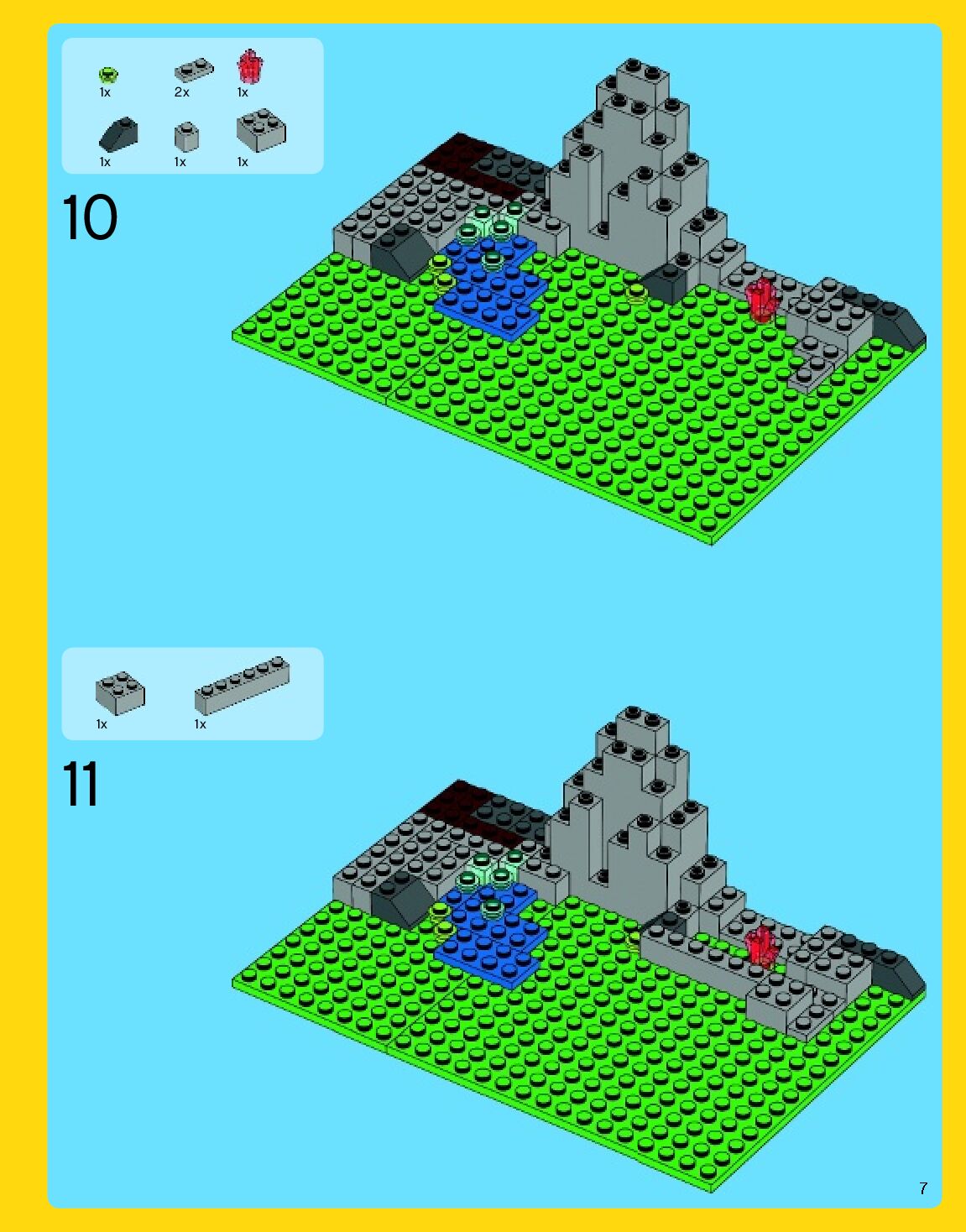 1x 2x 1x

1x 1x 1x

10

1x 1x

11

7