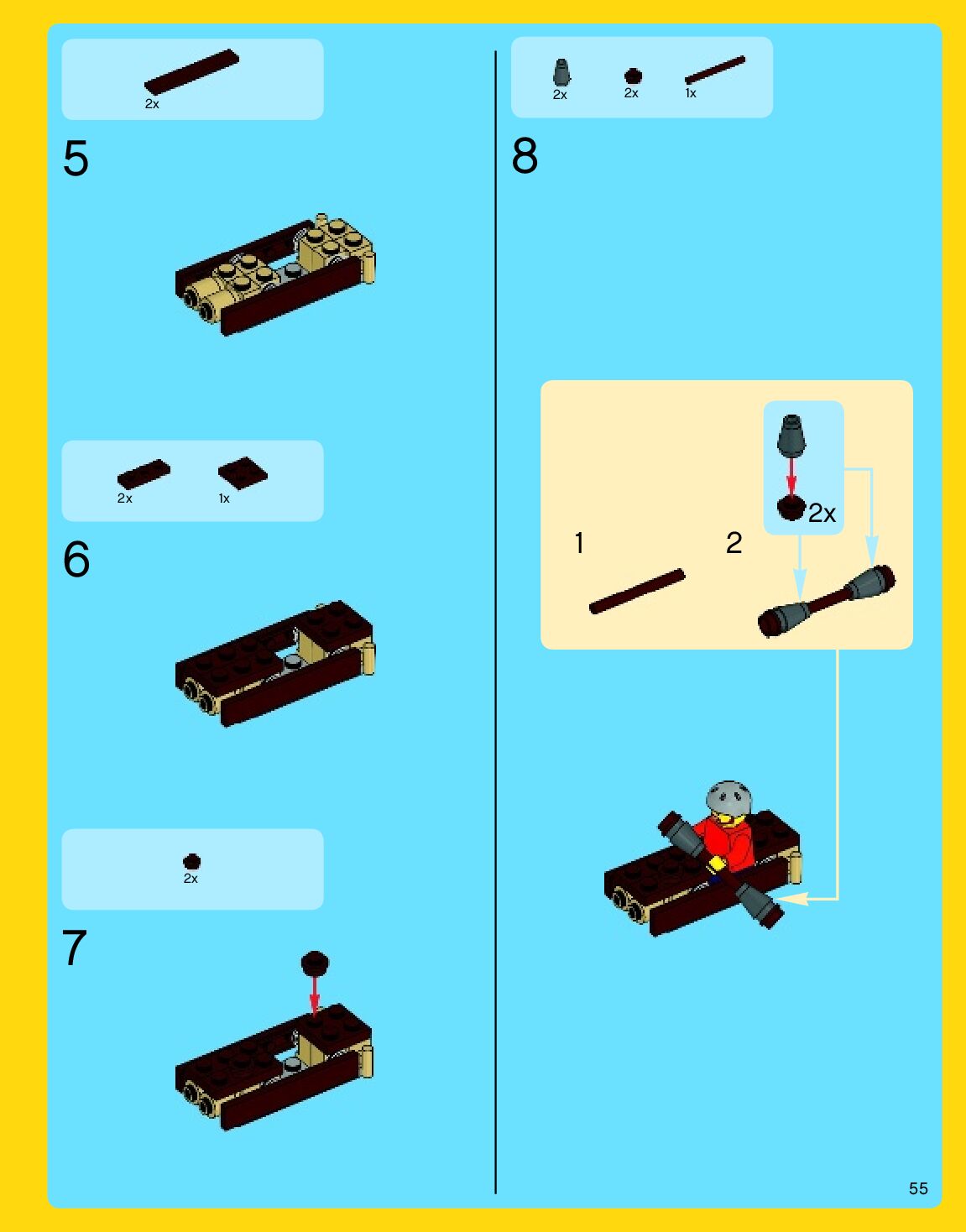 2x

5

2x 1x

6

2x

7

2x 2x 1x

8

2x

1 2

55