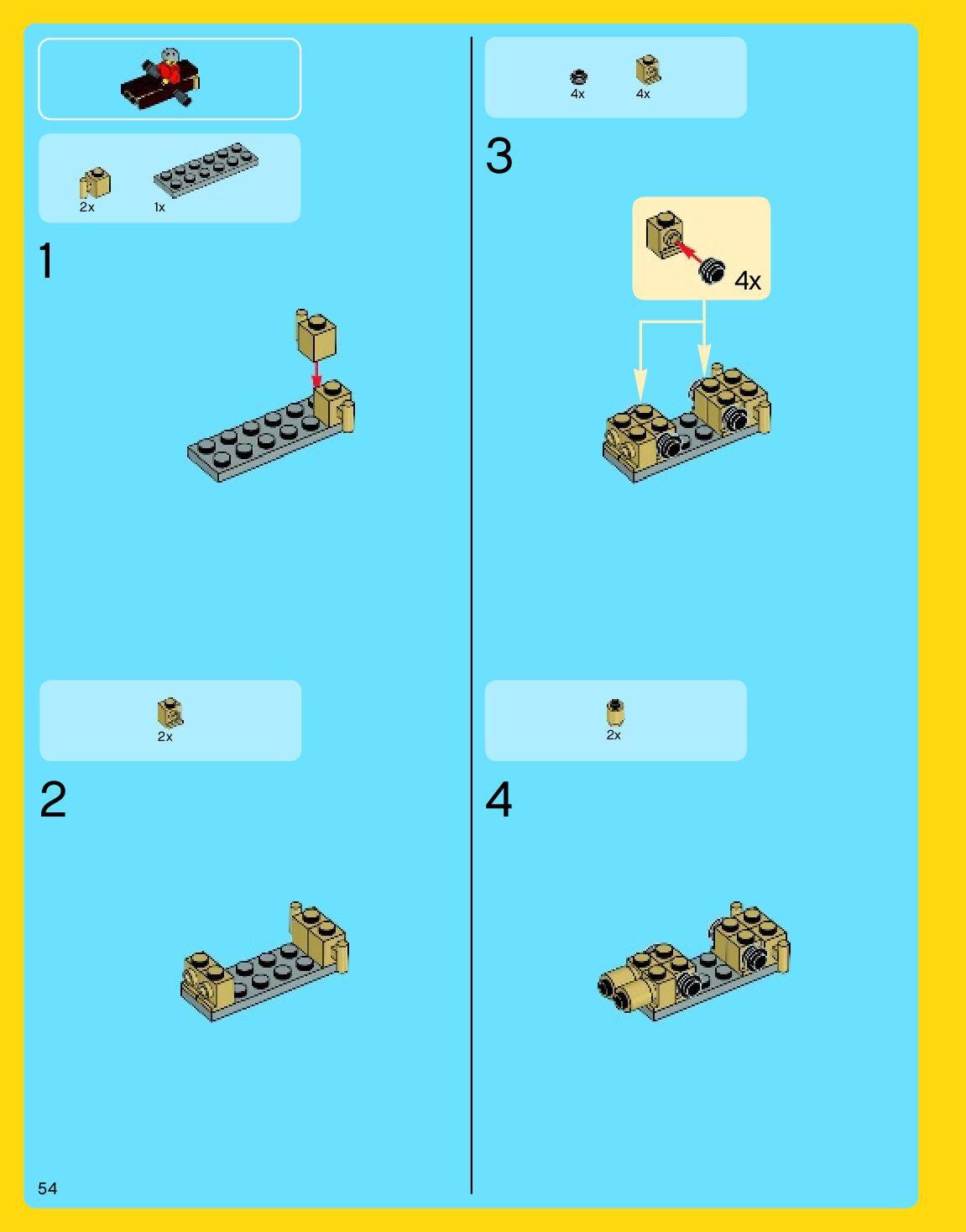 2x 1x

1

2x

2

4x 4x

3

4x

2x

4

54