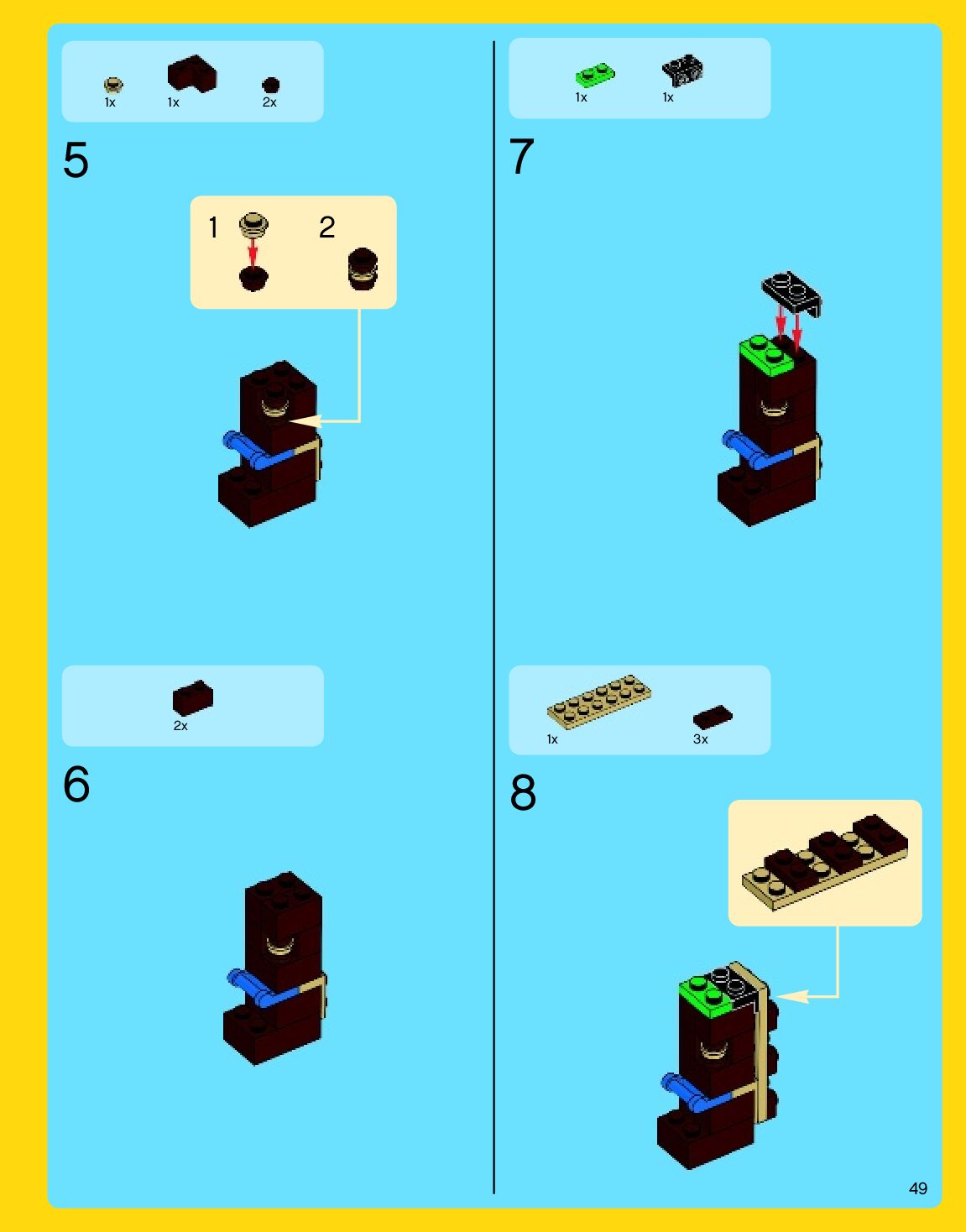 1x 1x 2x

5

1 2

2x

6

1x 1x

7

1x 3x

8

49