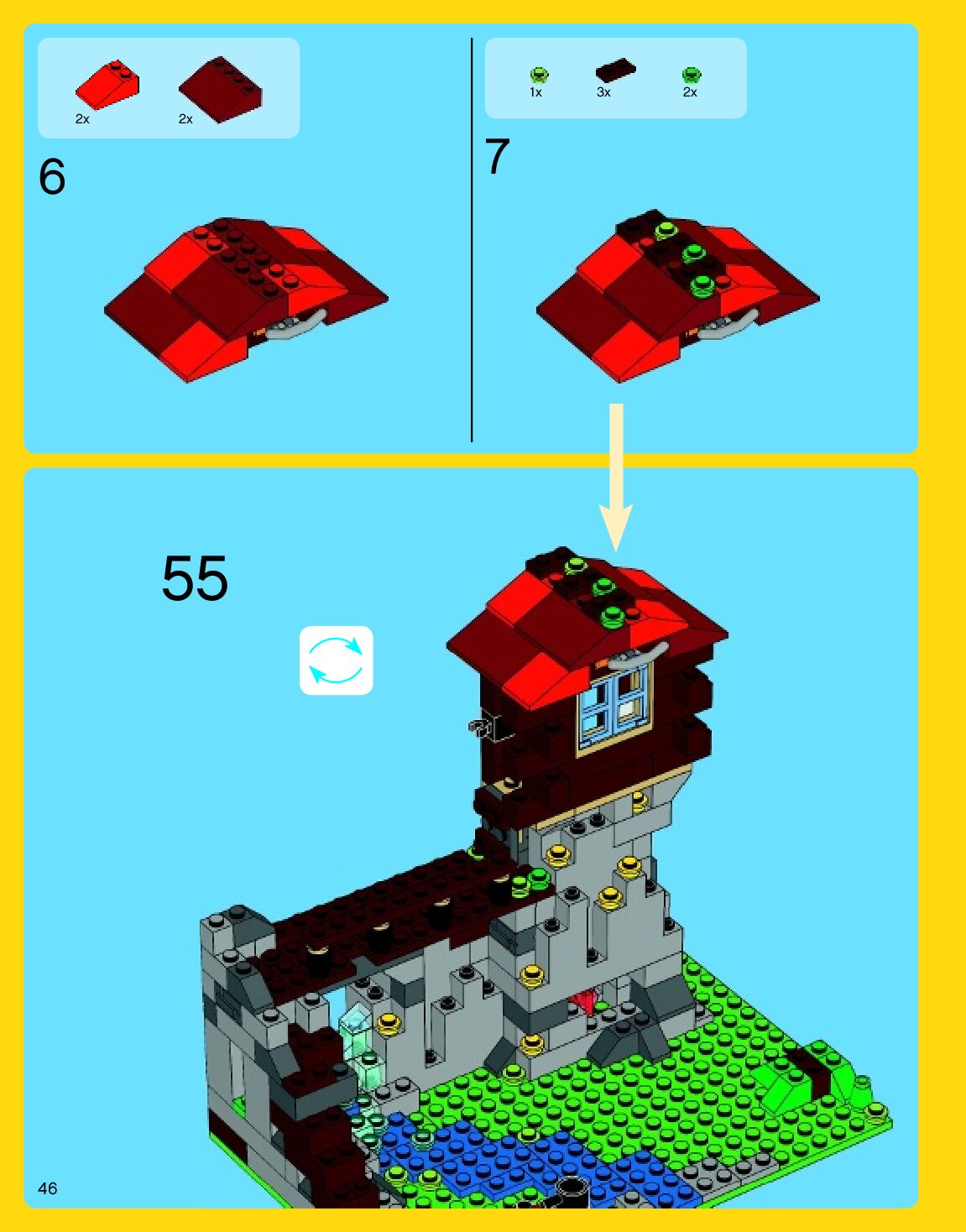 2x
2x

6

1x
3x
2x

7

55

46