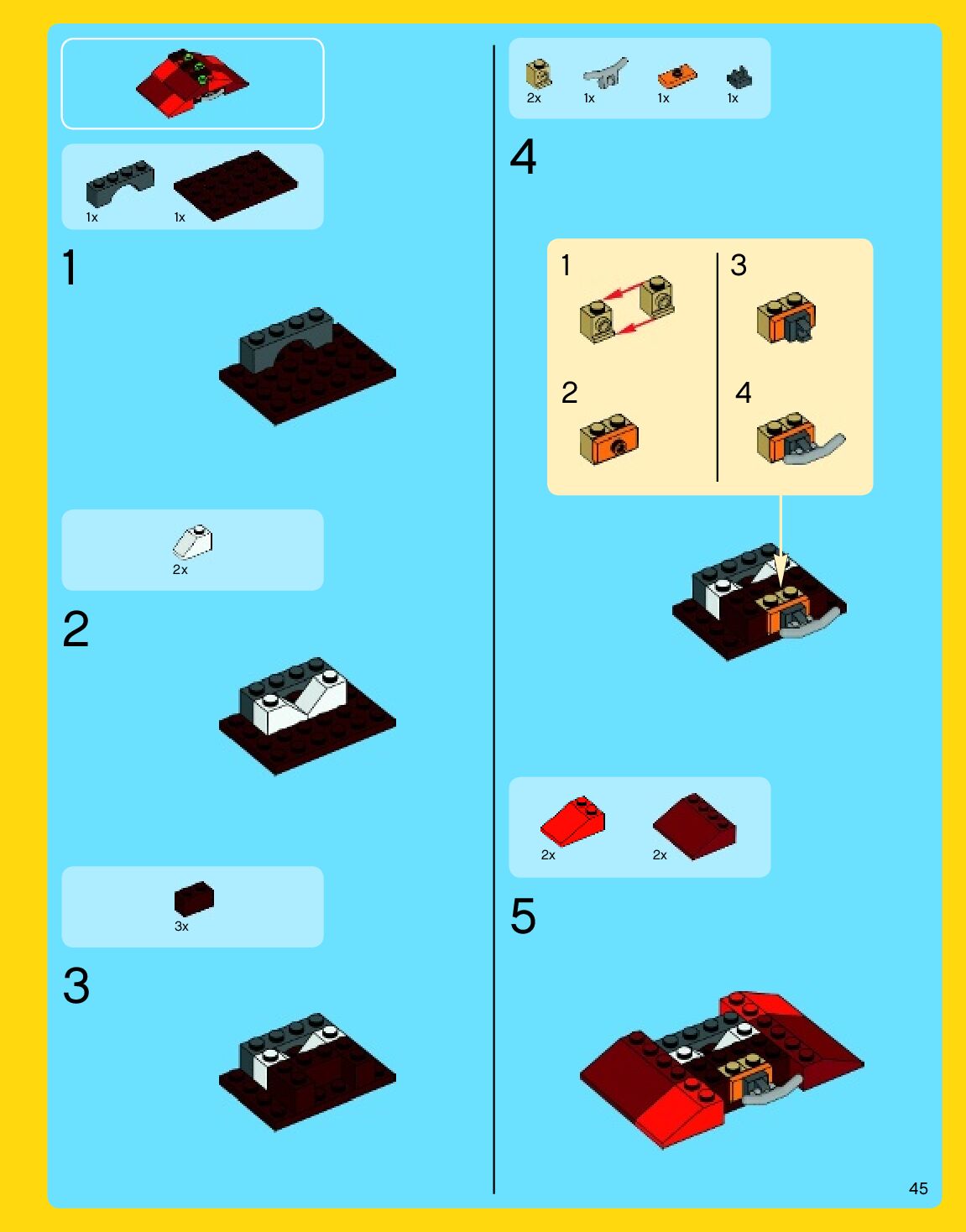 1x 1x

1

2x

2

3x

3

2x 1x 1x 1x

4

1

2

3

4

2x 2x

5

45