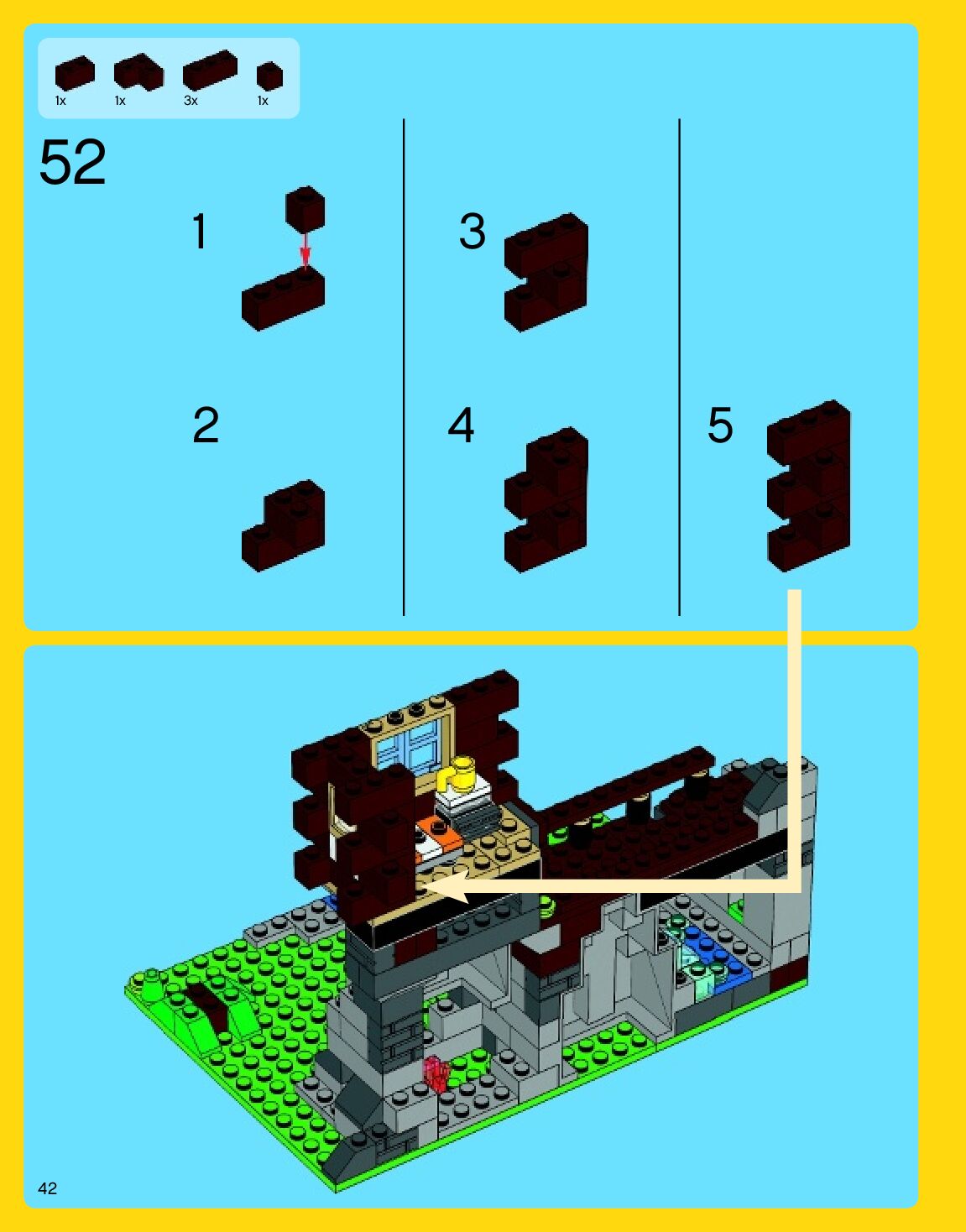 1x 1x 3x 1x

52

1

2

3

4

5

42