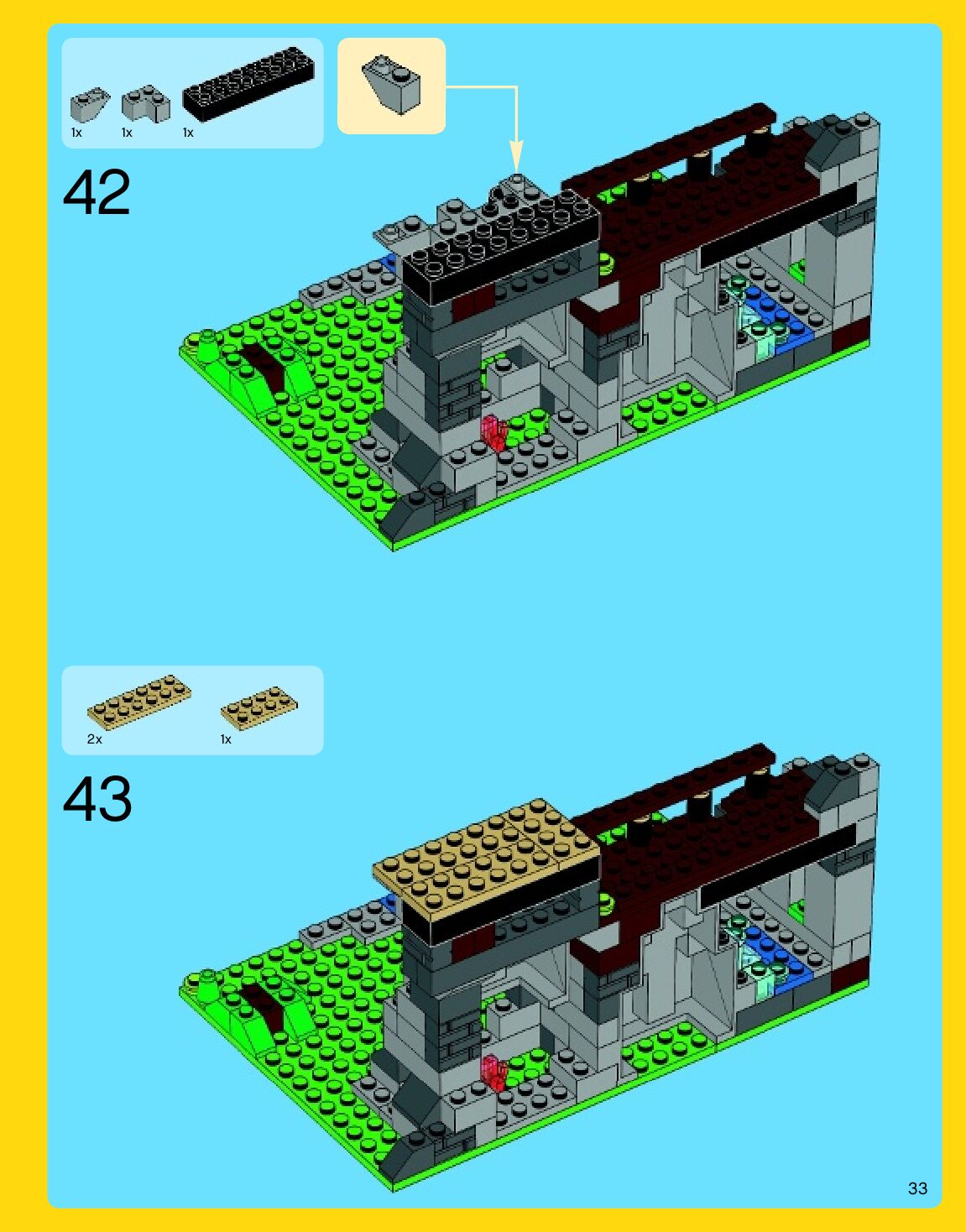 1x 1x 1x

42

2x 1x

43

33