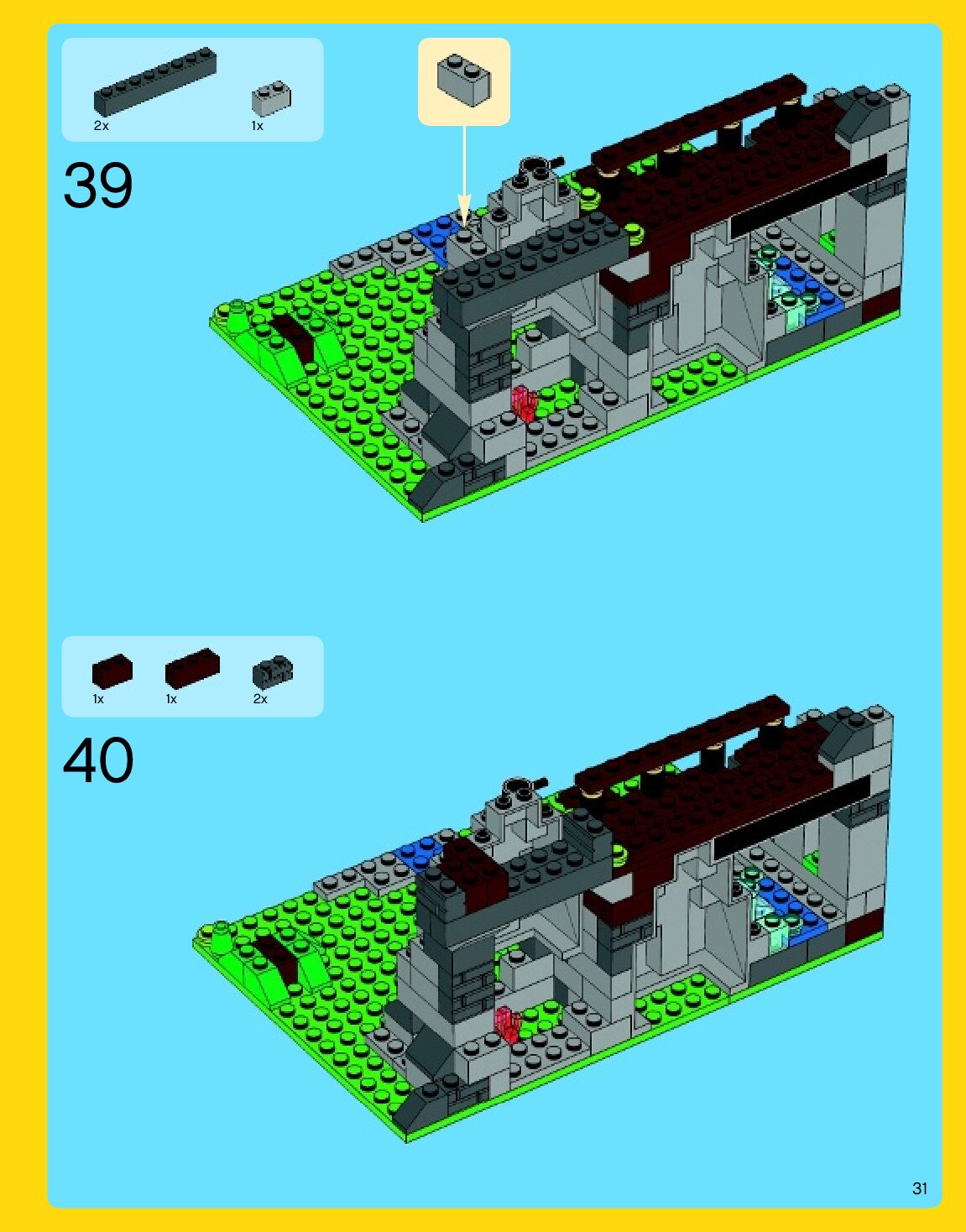 2x

1x

39

1x

1x

2x

40

31